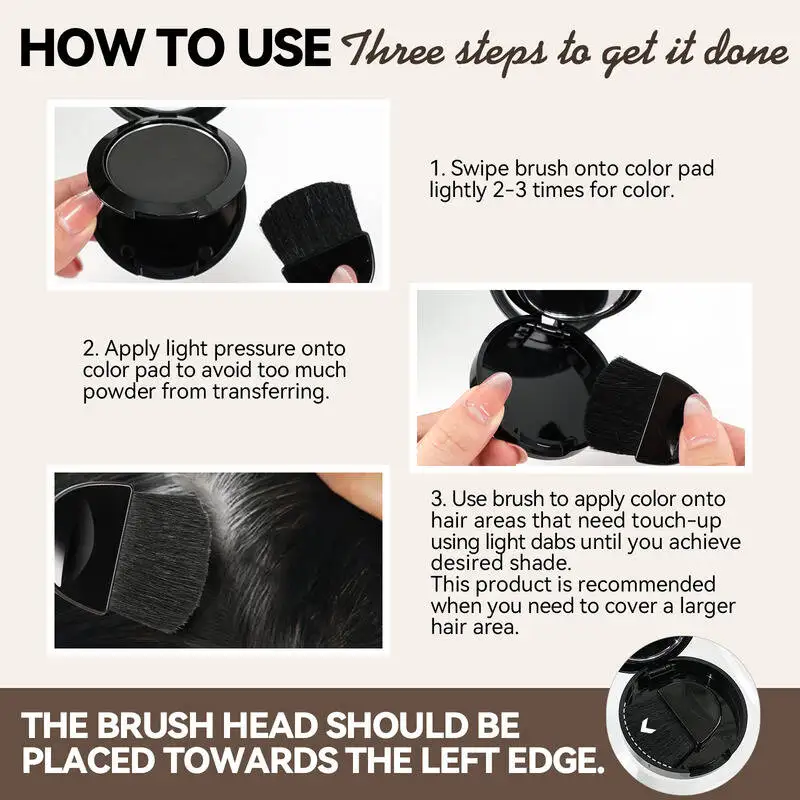 HOW TO USE Three steps to get it done

1. Swipe brush onto color pad lightly 2-3 times for color.

2. Apply light pressure onto color pad to avoid too much powder from transferring.

3. Use brush to apply color onto hair areas that need touch-up using light dabs until you achieve desired shade.
This product is recommended when you need to cover a larger hair area.

THE BRUSH HEAD SHOULD BE PLACED TOWARDS THE LEFT EDGE.