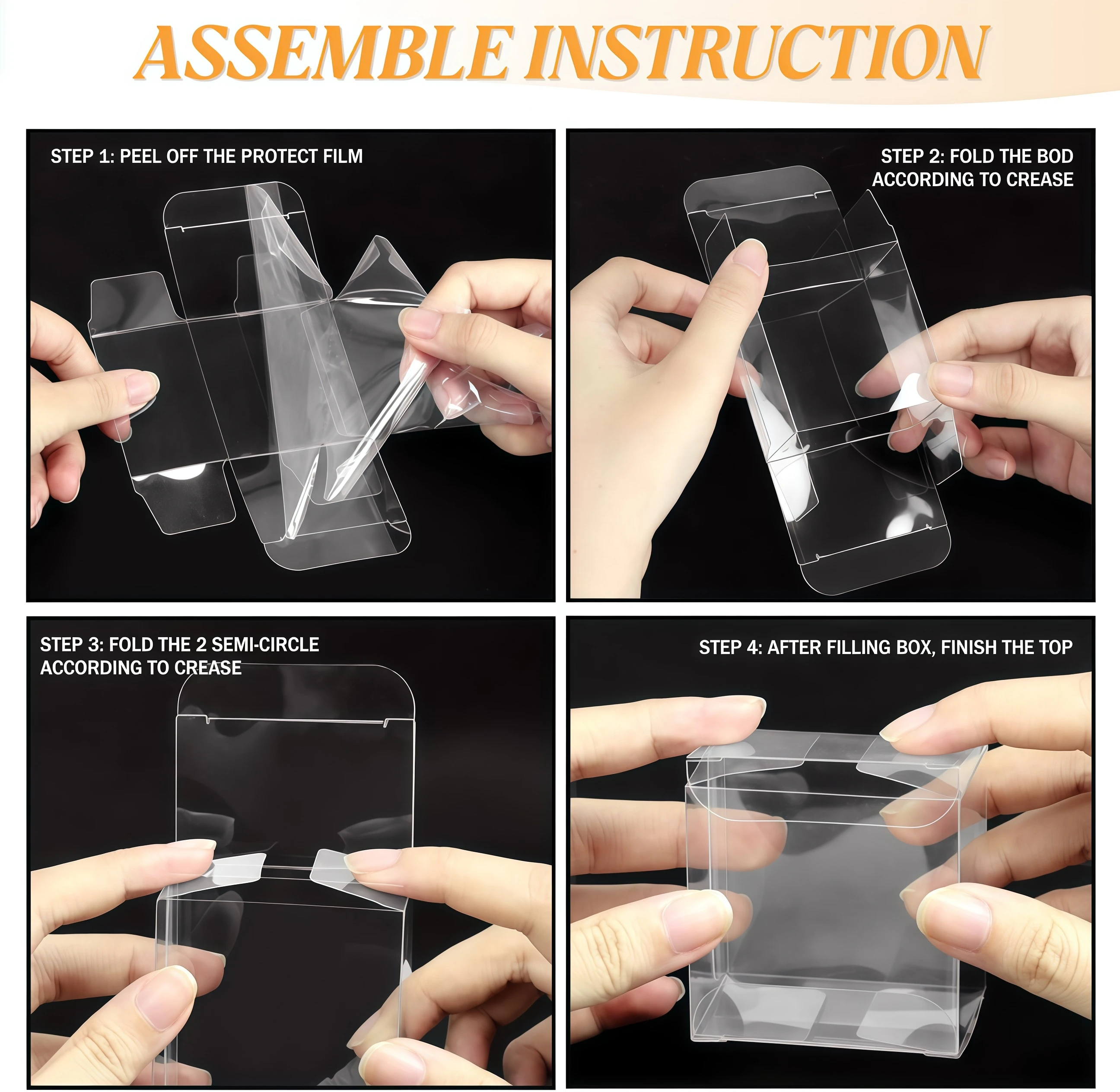 ASSEMBLE INSTRUCTION

STEP 1: PEEL OFF THE PROTECT FILM

STEP 2: FOLD THE BOD
ACCORDING TO CREASE

STEP 3: FOLD THE 2 SEMI-CIRCLE
ACCORDING TO CREASE

STEP 4: AFTER FILLING BOX, FINISH THE TOP