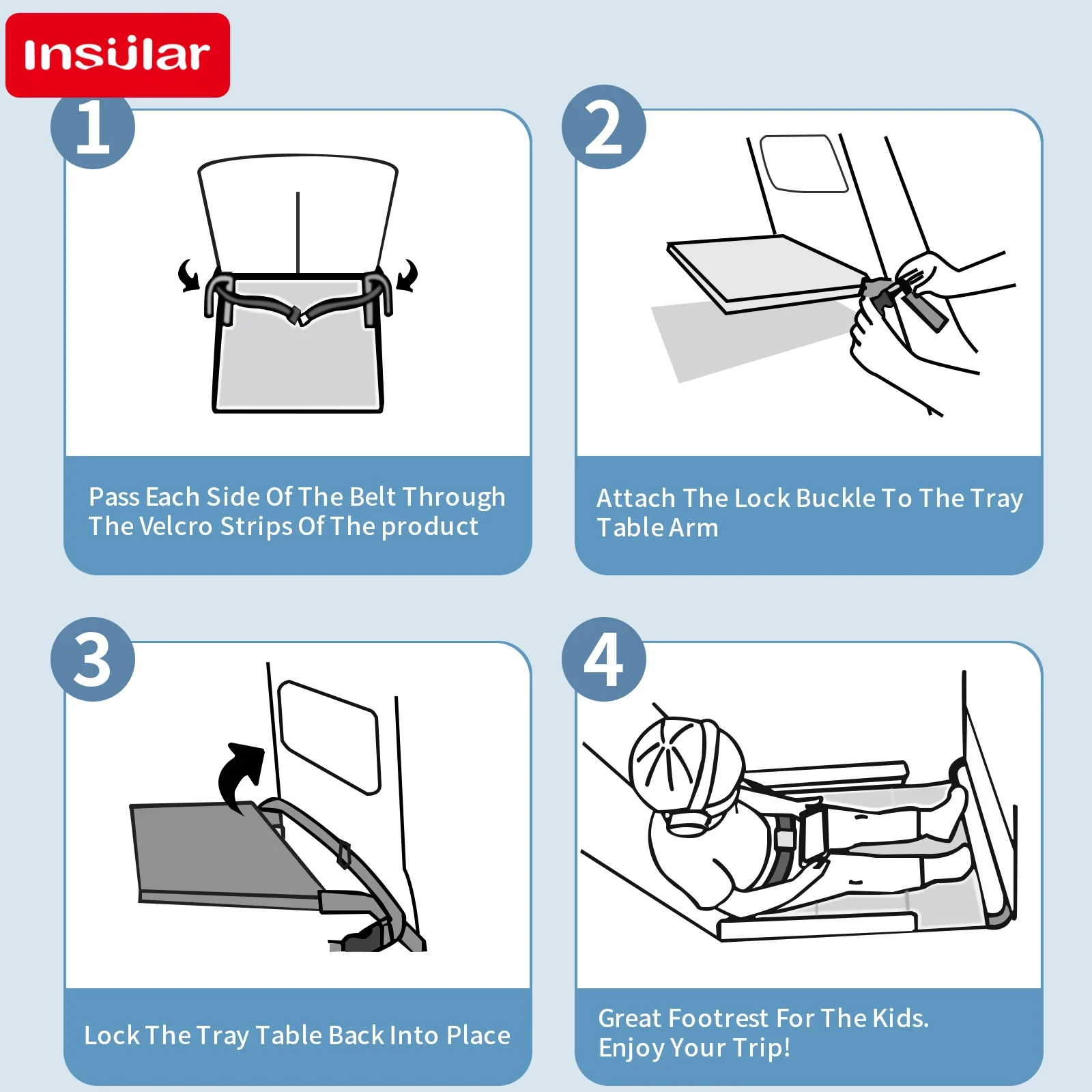 Insular

1

Pass Each Side Of The Belt Through The Velcro Strips Of The product

2

Attach The Lock Buckle To The Tray Table Arm

3

Lock The Tray Table Back Into Place

4

Great Footrest For The Kids. Enjoy Your Trip!