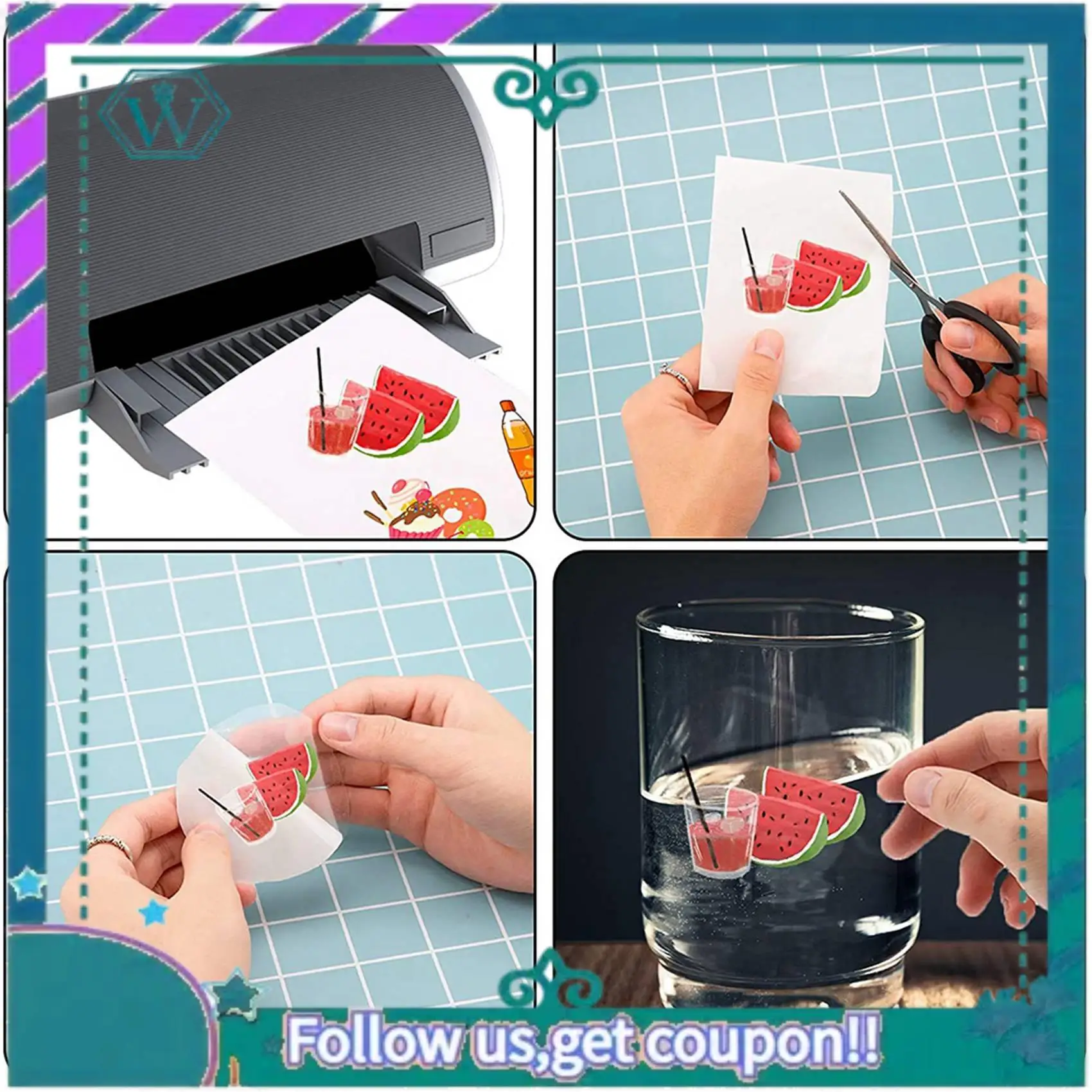 W

Follow us,get coupon!!