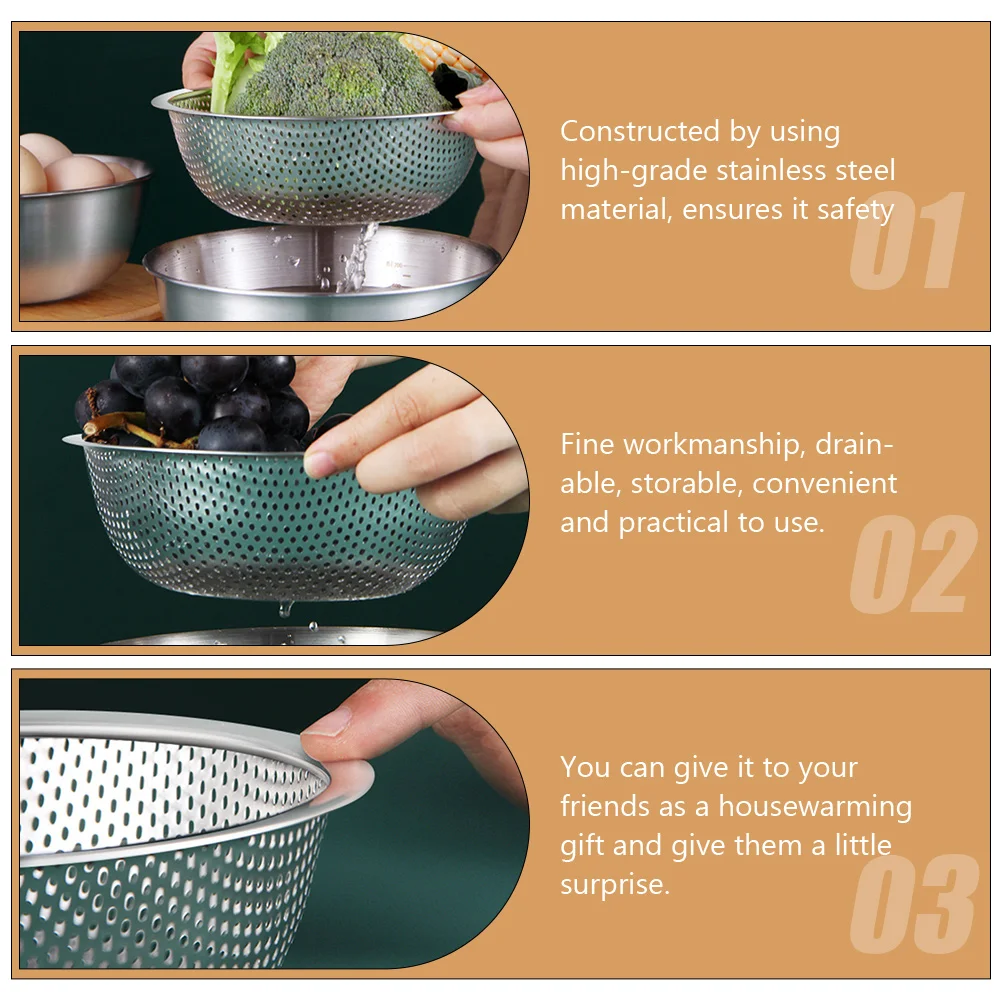 Constructed by using high-grade stainless steel material, ensures it safety

01

Fine workmanship, drainable, storable, convenient and practical to use.

02

You can give it to your friends as a housewarming gift and give them a little surprise.

03