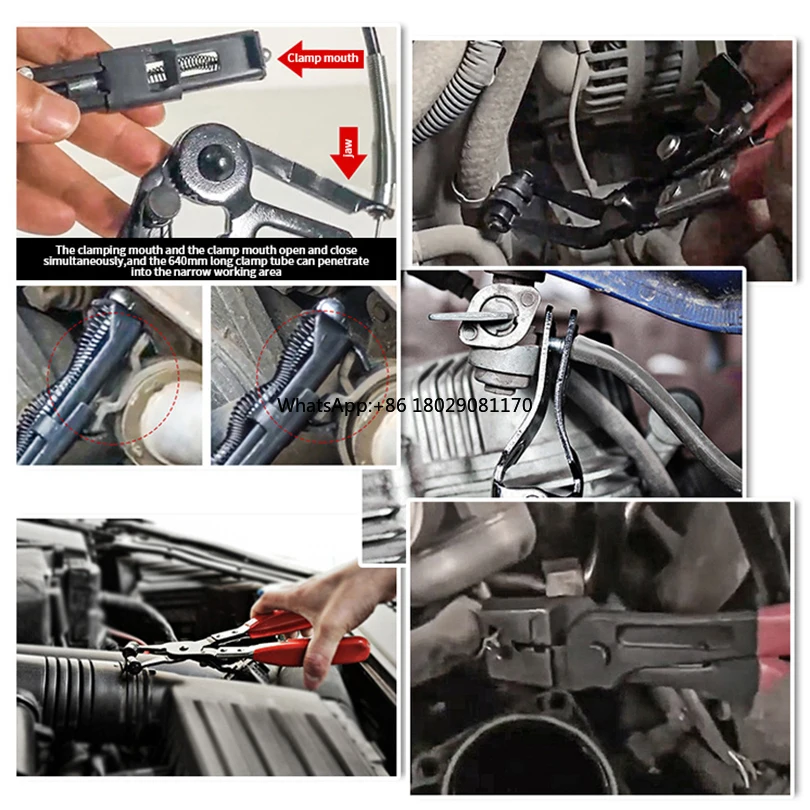 Clamp mouth

jaw

The clamping mouth and the clamp mouth open and close simultaneously,and the 640mm long clamp tube can penetrate into the narrow working area

WhatsApp:+86 18029081170