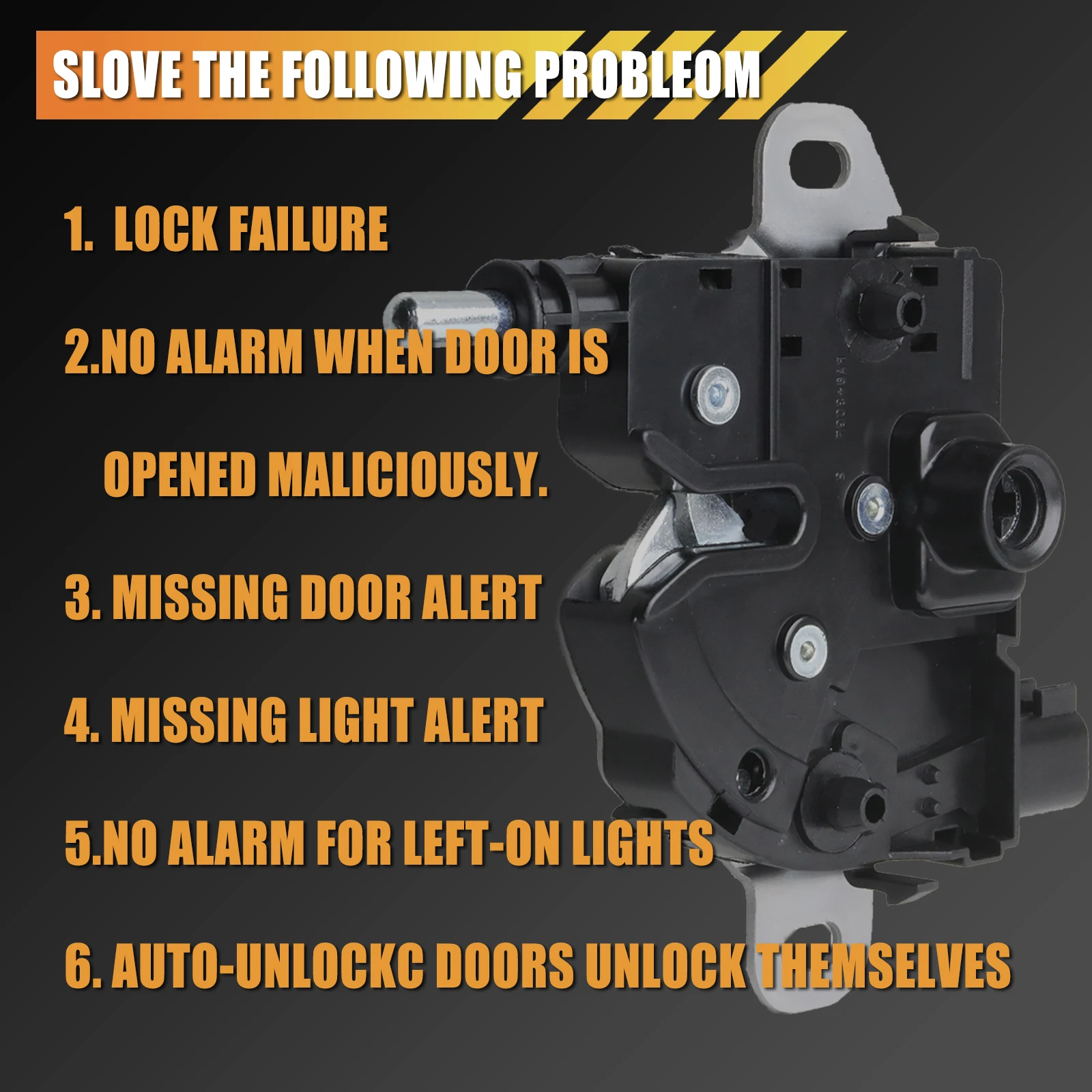 SLOVE THE FOLLOWING PROBLEOM

1. LOCK FAILURE

2.NO ALARM WHEN DOOR IS OPENED MALICIOUSLY.

3. MISSING DOOR ALERT

4. MISSING LIGHT ALERT

5.NO ALARM FOR LEFT-ON LIGHTS

6. AUTO-UNLOCKC DOORS UNLOCK THEMSELVES