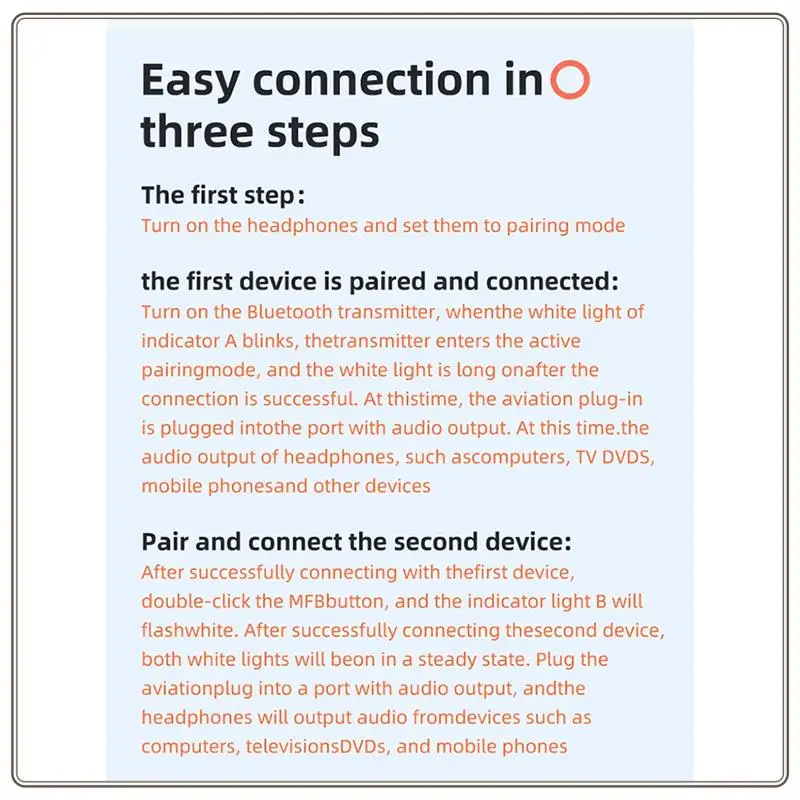 Easy connection in
three steps

The first step:
Turn on the headphones and set them to pairing mode

the first device is paired and connected:
Turn on the Bluetooth transmitter, whenthe white light of indicator A blinks, thetransmitter enters the active pairingmode, and the white light is long onafter the connection is successful. At thistime, the aviation plug-in is plugged intothe port with audio output. At this time.the audio output of headphones, such ascomputers, TV DVDS, mobile phonesand other devices

Pair and connect the second device:
After successfully connecting with thefirst device, double-click the MFBbutton, and the indicator light B will flashwhite. After successfully connecting thesecond device, both white lights will beon in a steady state. Plug the aviationplug into a port with audio output, andthe headphones will output audio fromdevices such as computers, televisionsDVDs, and mobile phones