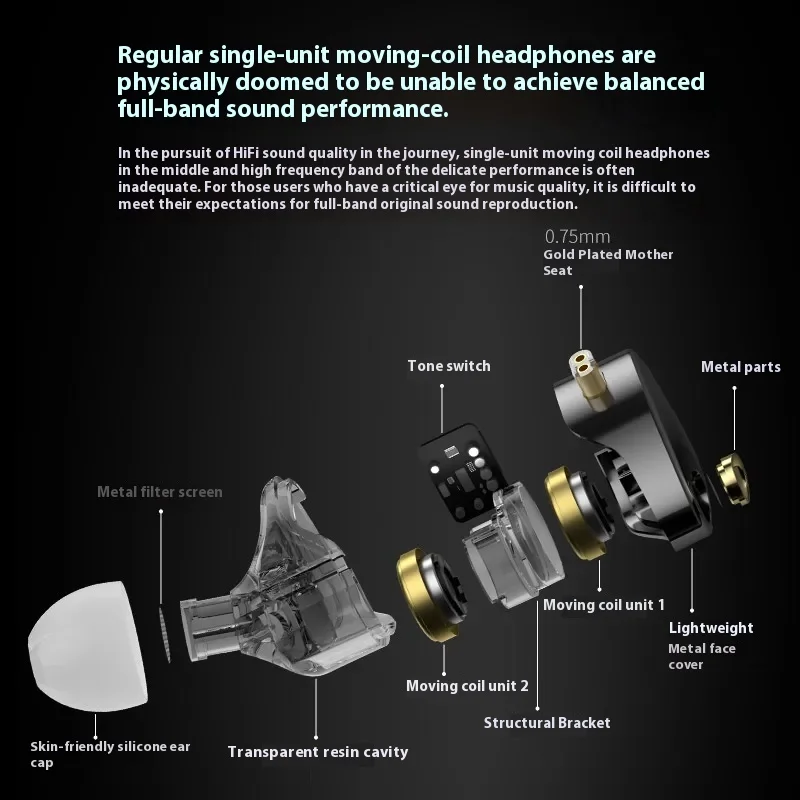 Regular single-unit moving-coil headphones are physically doomed to be unable to achieve balanced full-band sound performance.

In the pursuit of HiFi sound quality in the journey, single-unit moving coil headphones in the middle and high frequency band of the delicate performance is often inadequate. For those users who have a critical eye for music quality, it is difficult to meet their expectations for full-band original sound reproduction.

0.75mm
Gold Plated Mother Seat

Tone switch

Metal parts

Metal filter screen

Moving coil unit 1

Lightweight
Metal face cover

Moving coil unit 2

Structural Bracket

Skin-friendly silicone ear cap

Transparent resin cavity