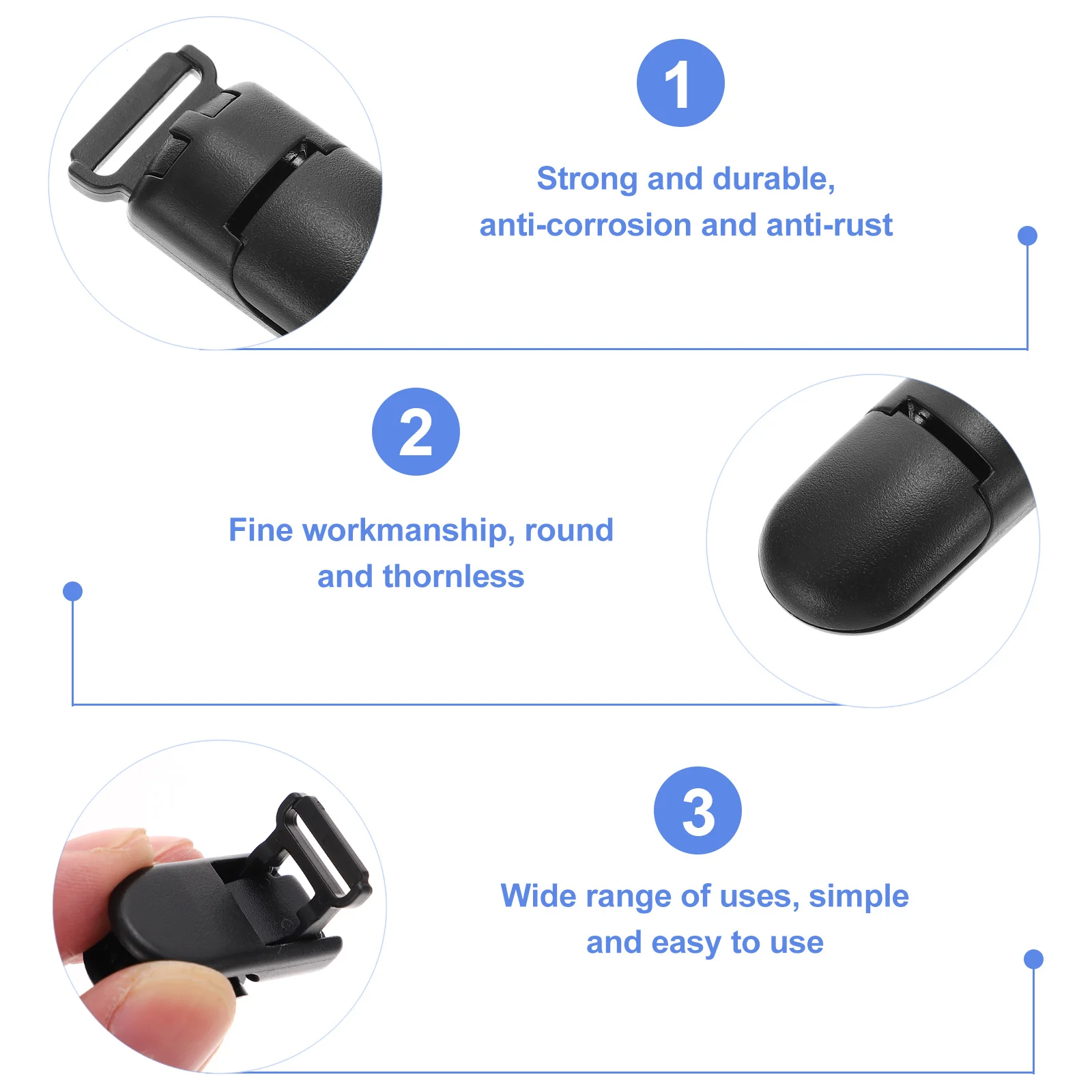 1

Strong and durable, anti-corrosion and anti-rust

2

Fine workmanship, round and thornless

3

Wide range of uses, simple and easy to use