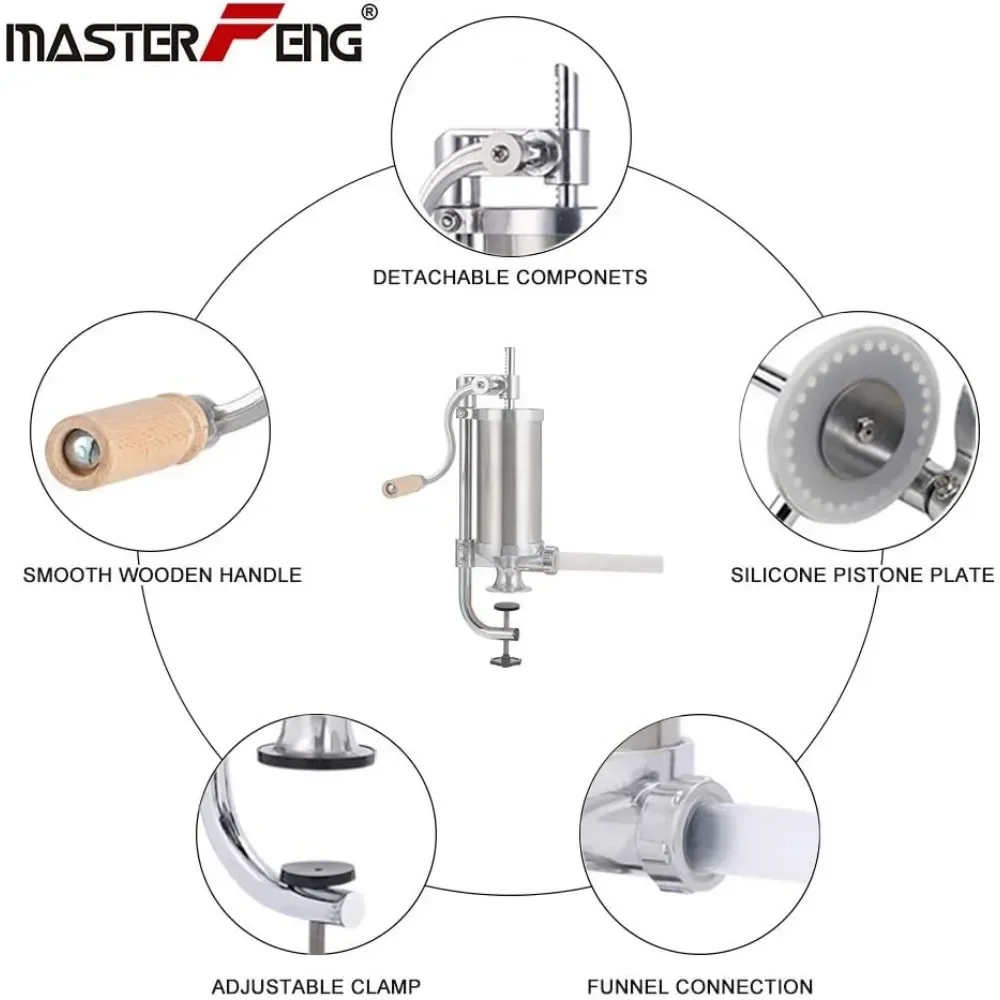 MASTERFENG®

DETACHABLE COMPONETS

SMOOTH WOODEN HANDLE

SILICONE PISTONE PLATE

ADJUSTABLE CLAMP

FUNNEL CONNECTION