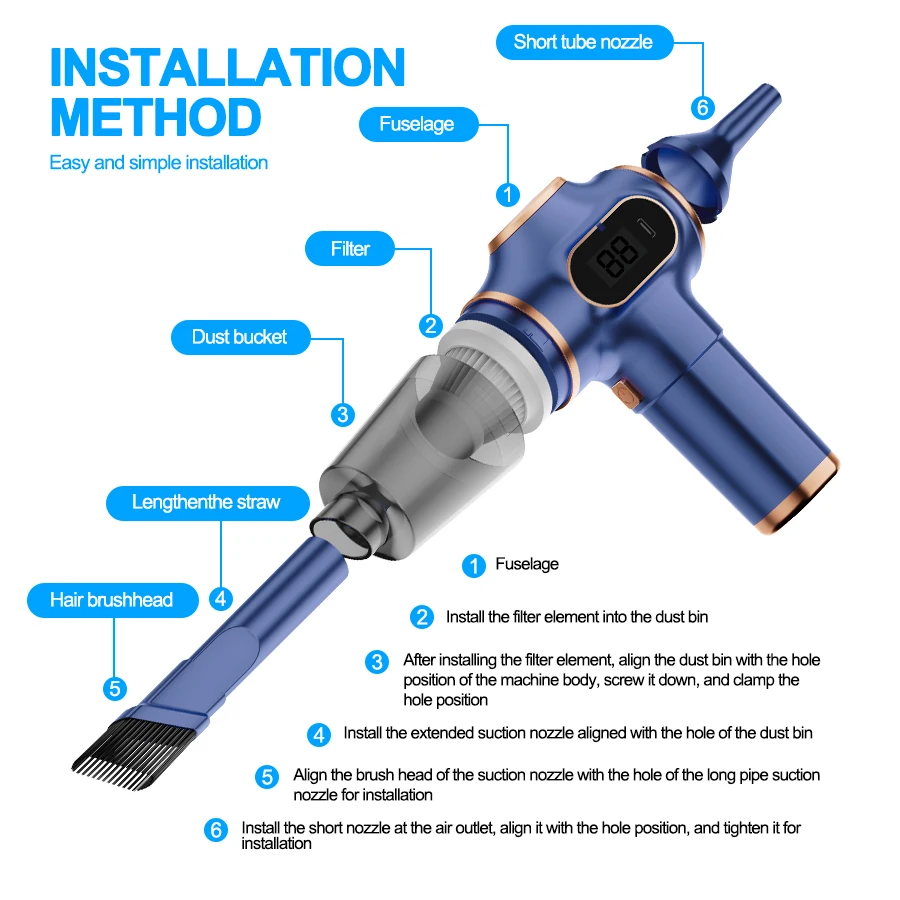 INSTALLATION METHOD

Easy and simple installation

Short tube nozzle

6

Fuselage

1

Filter

2

Dust bucket

3

Lengthenthe straw

4

Hair brushhead

5

88

1 Fuselage

2 Install the filter element into the dust bin

3 After installing the filter element, align the dust bin with the hole position of the machine body, screw it down, and clamp the hole position

4 Install the extended suction nozzle aligned with the hole of the dust bin

5 Align the brush head of the suction nozzle with the hole of the long pipe suction nozzle for installation

6 Install the short nozzle at the air outlet, align it with the hole position, and tighten it for installation