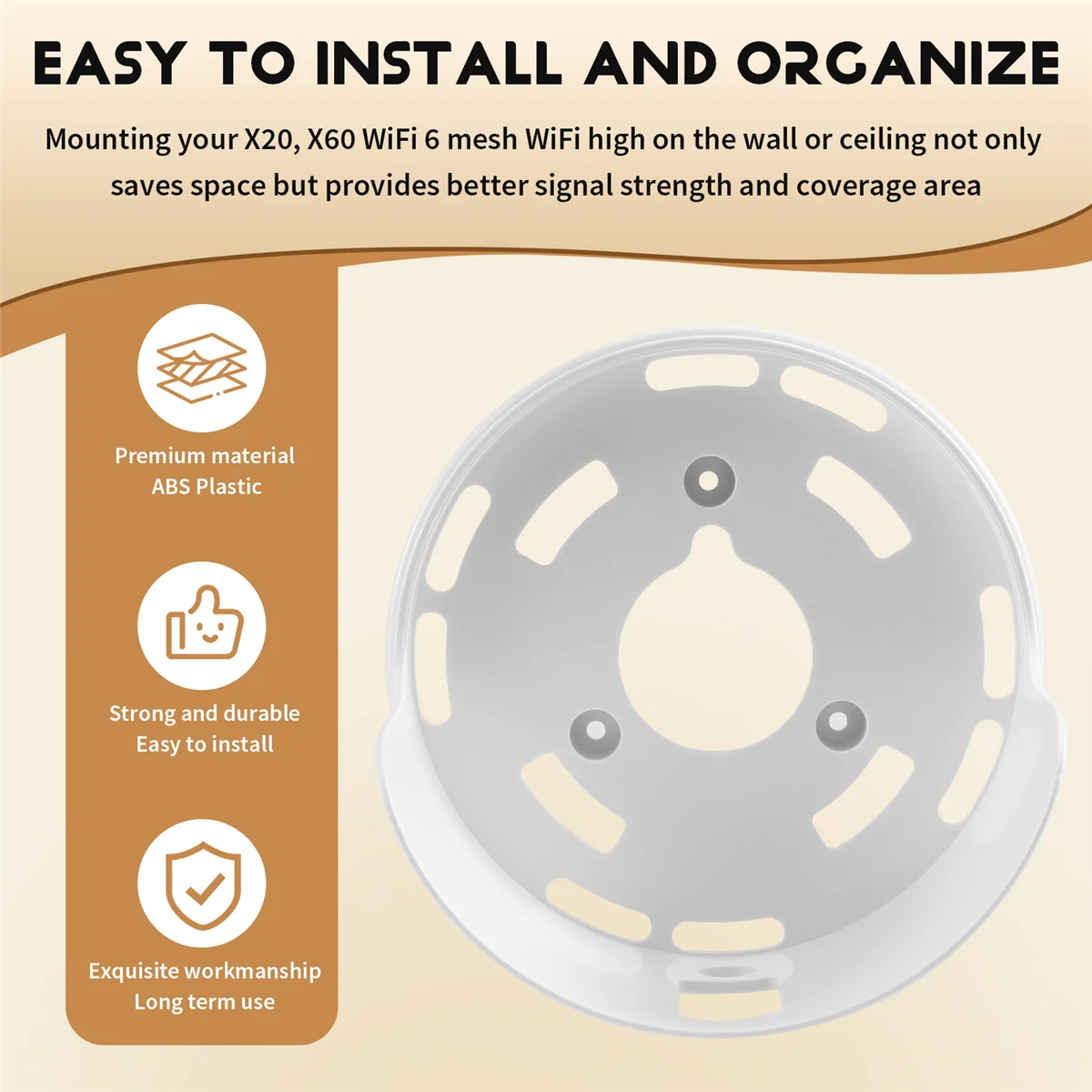 EASY TO INSTALL AND ORGANIZE

Mounting your X20, X60 WiFi 6 mesh WiFi high on the wall or ceiling not only saves space but provides better signal strength and coverage area

Premium material
ABS Plastic

Strong and durable
Easy to install

Exquisite workmanship
Long term use