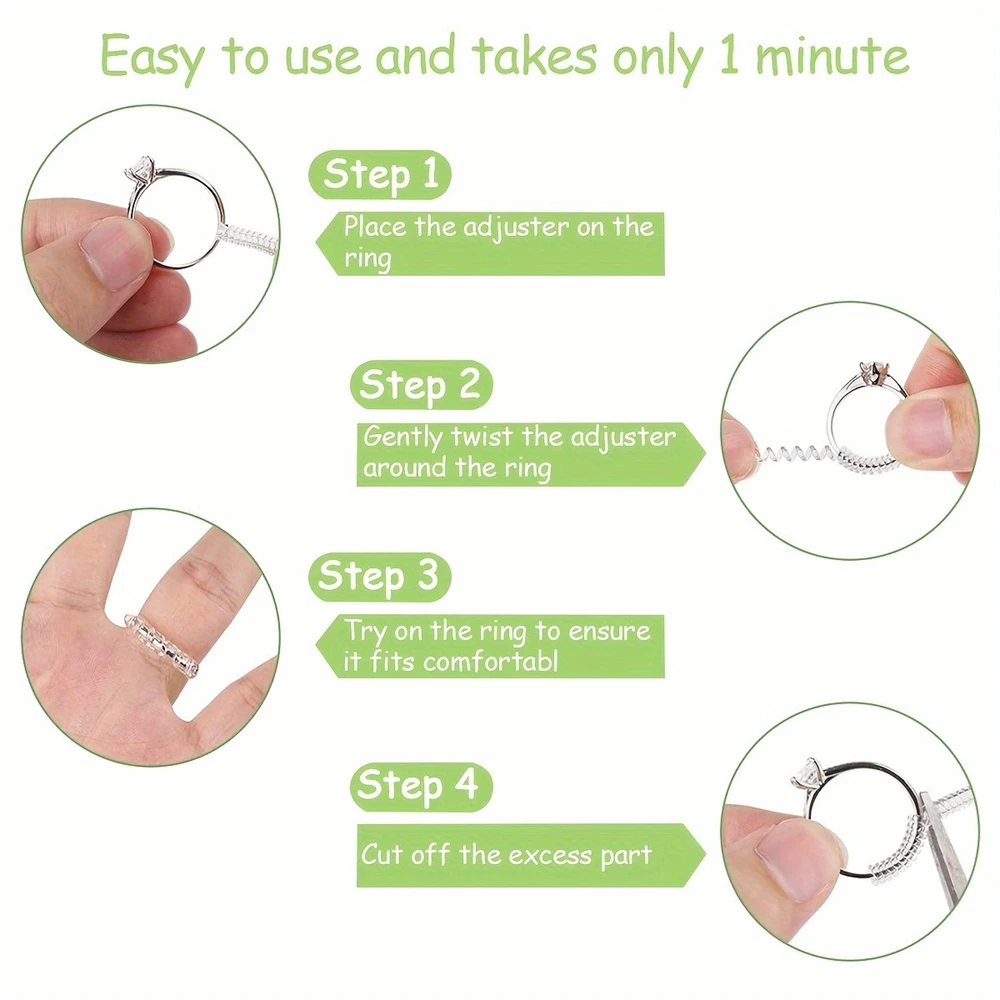 Easy to use and takes only 1 minute

Step 1

Place the adjuster on the ring

Step 2

Gently twist the adjuster around the ring

Step 3

Try on the ring to ensure it fits comfortabl

Step 4

Cut off the excess part