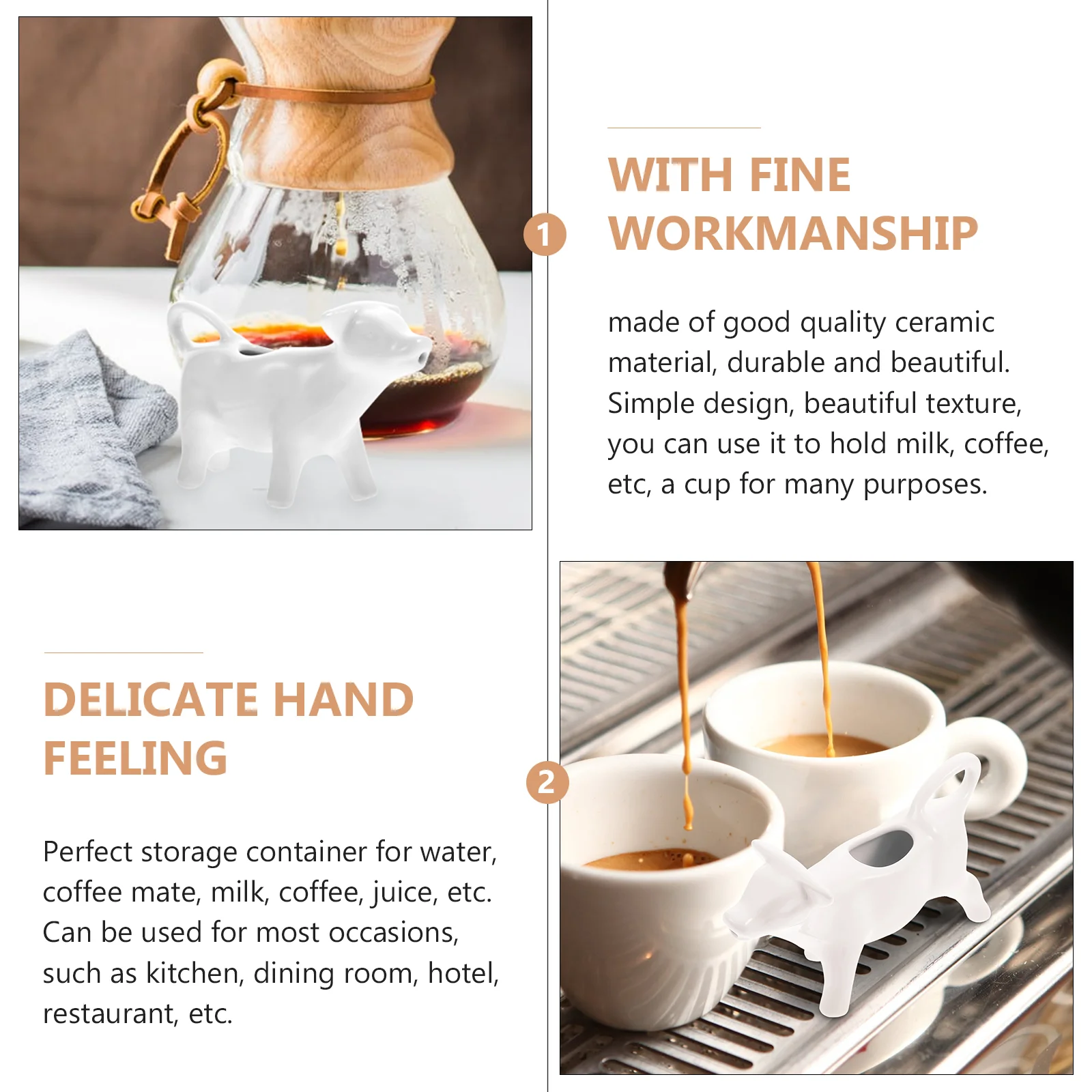 1

WITH FINE WORKMANSHIP

made of good quality ceramic material, durable and beautiful. Simple design, beautiful texture, you can use it to hold milk, coffee, etc, a cup for many purposes.

DELICATE HAND FEELING

2

Perfect storage container for water, coffee mate, milk, coffee, juice, etc. Can be used for most occasions, such as kitchen, dining room, hotel, restaurant, etc.