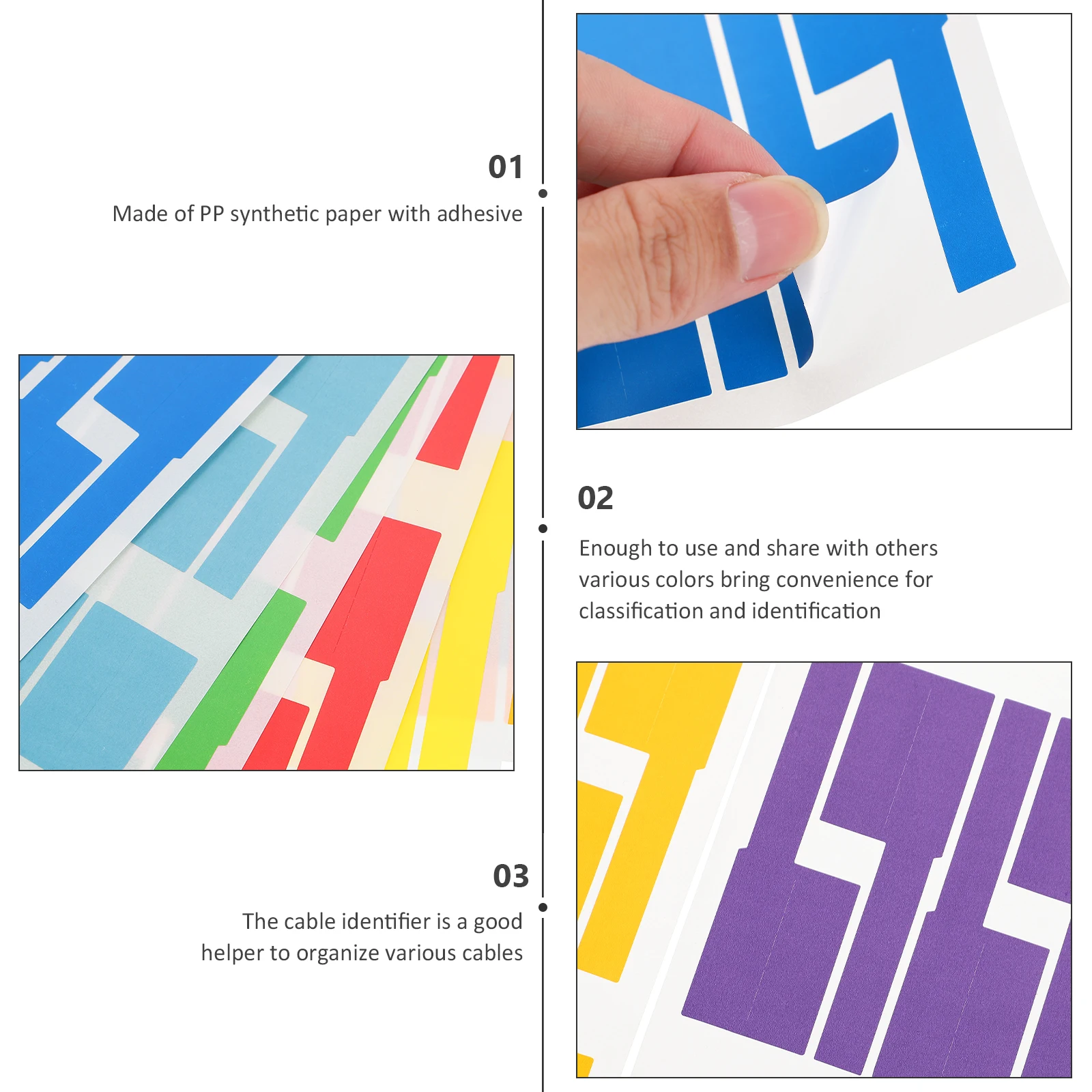 01
Made of PP synthetic paper with adhesive

02
Enough to use and share with others various colors bring convenience for classification and identification

03
The cable identifier is a good helper to organize various cables