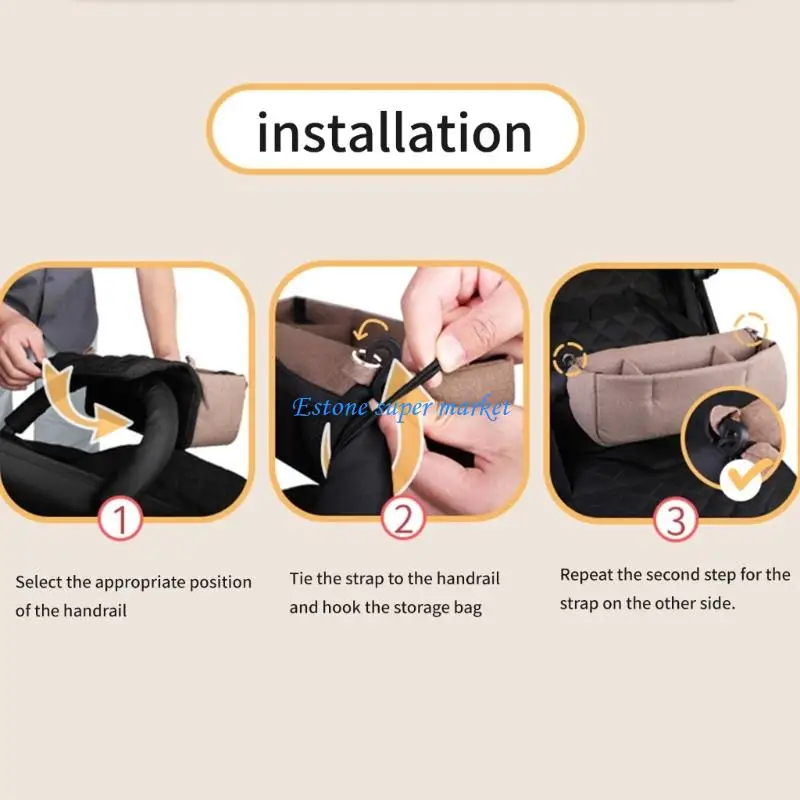 installation

Estone super market

1

Select the appropriate position of the handrail

2

Tie the strap to the handrail and hook the storage bag

3

Repeat the second step for the strap on the other side.