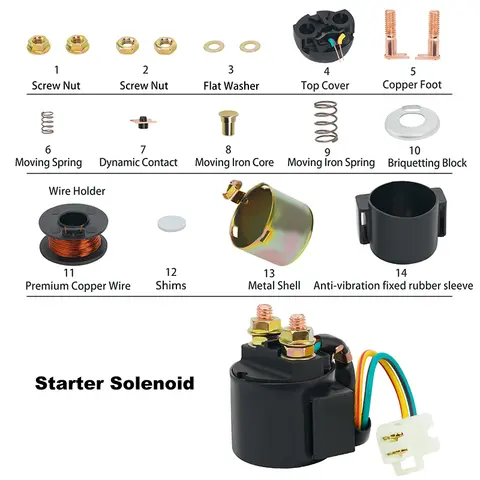 1
Screw Nut

2
Screw Nut

3
Flat Washer

4
Top Cover

5
Copper Foot

6
Moving Spring

7
Dynamic Contact

8
Moving Iron Core

9
Moving Iron Spring

10
Briquetting Block

Wire Holder

11
Premium Copper Wire

12
Shims

13
Metal Shell

14
Anti-vibration fixed rubber sleeve

Starter Solenoid