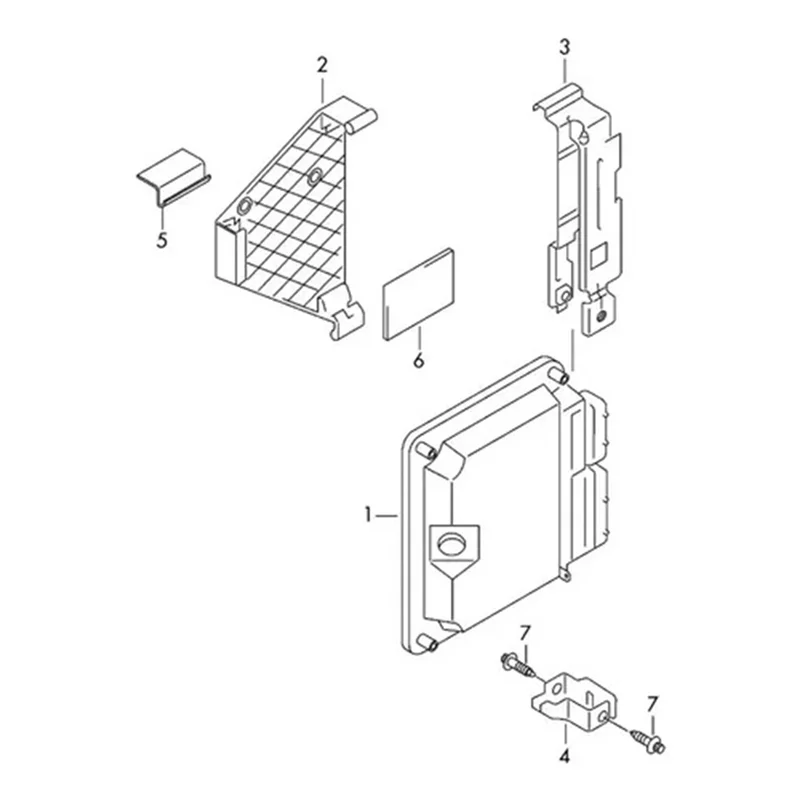 2
3
5
6
1
7
7
4