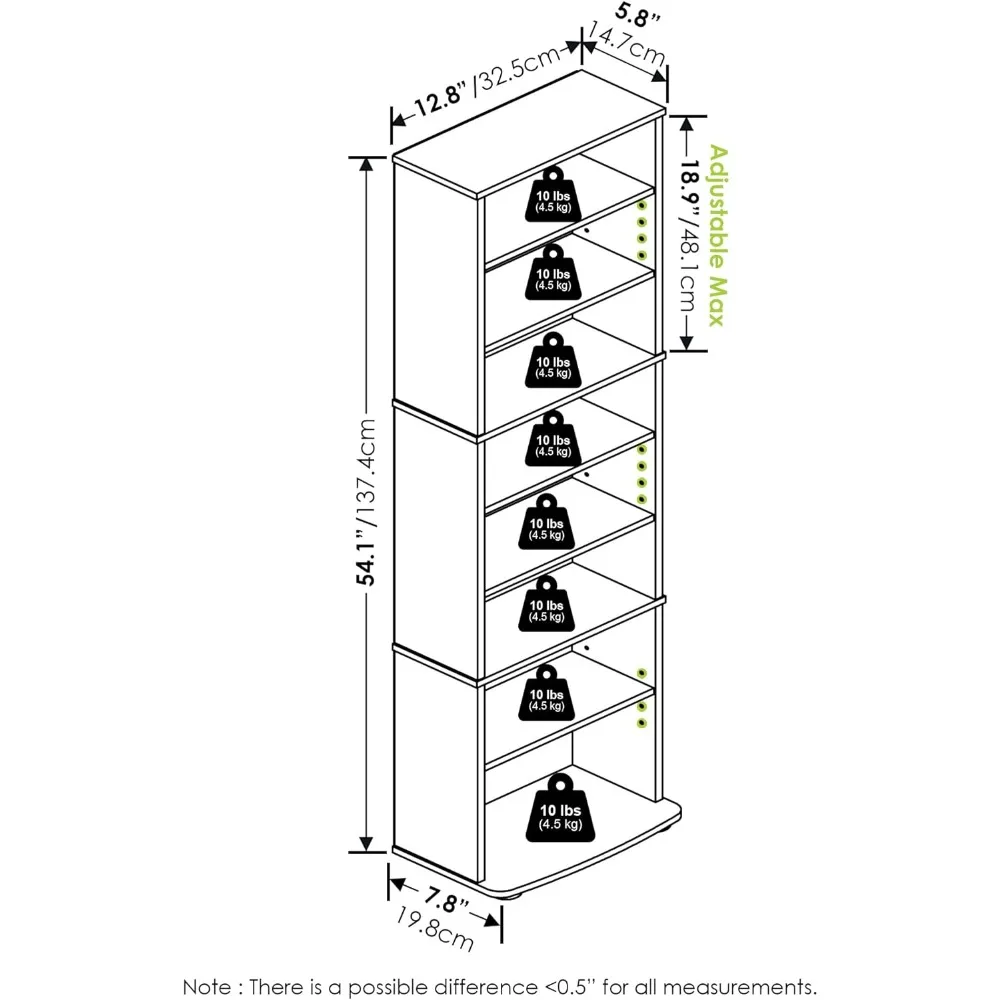 5.8"
14.7cm
12.8"/32.5cm
Adjustable Max
18.9"/48.1cm
54.1"/137.4cm
10 lbs
(4.5 kg)
10 lbs
(4.5 kg)
10 lbs
(4.5 kg)
10 lbs
(4.5 kg)
10 lbs
(4.5 kg)
10 lbs
(4.5 kg)
10 lbs
(4.5 kg)
10 lbs
(4.5 kg)
7.8"
19.8cm
Note : There is a possible difference <0.5" for all measurements.