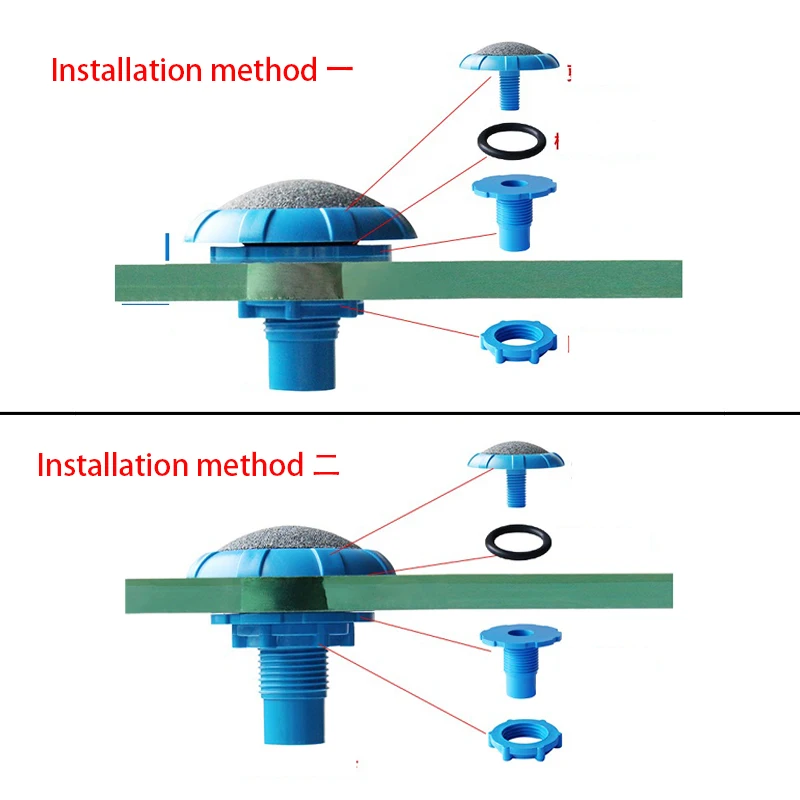 Installation method 一

Installation method 二