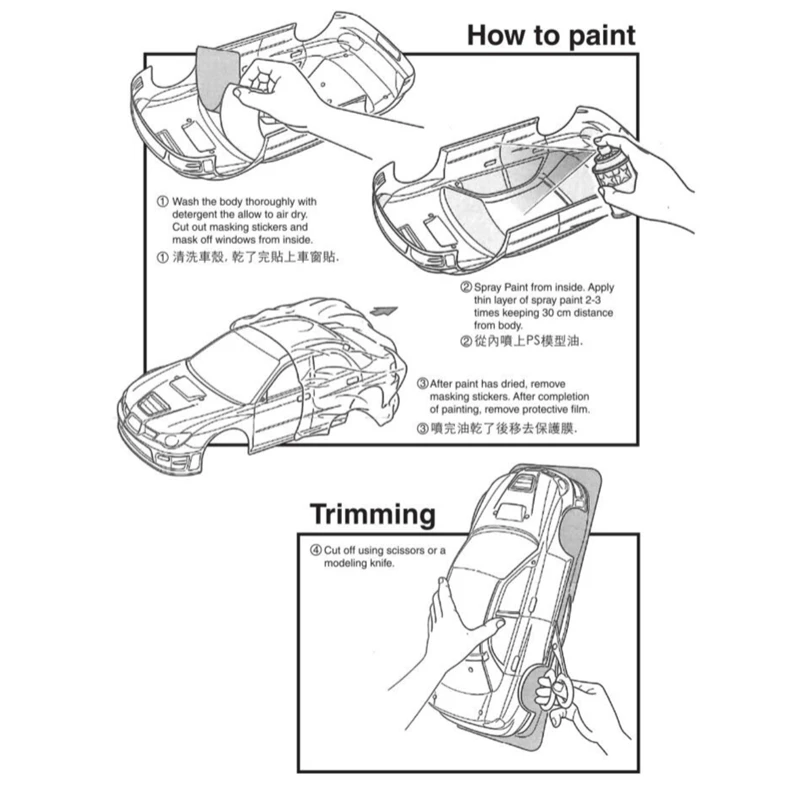 How to paint

① Wash the body thoroughly with detergent the allow to air dry. Cut out masking stickers and mask off windows from inside.
① 清洗車殼, 乾了完貼上車窗貼.

② Spray Paint from inside. Apply thin layer of spray paint 2-3 times keeping 30 cm distance from body.
② 從內噴上PS模型油.

③ After paint has dried, remove masking stickers. After completion of painting, remove protective film.
③ 噴完油乾了後移去保護膜.

Trimming

④ Cut off using scissors or a modeling knife.