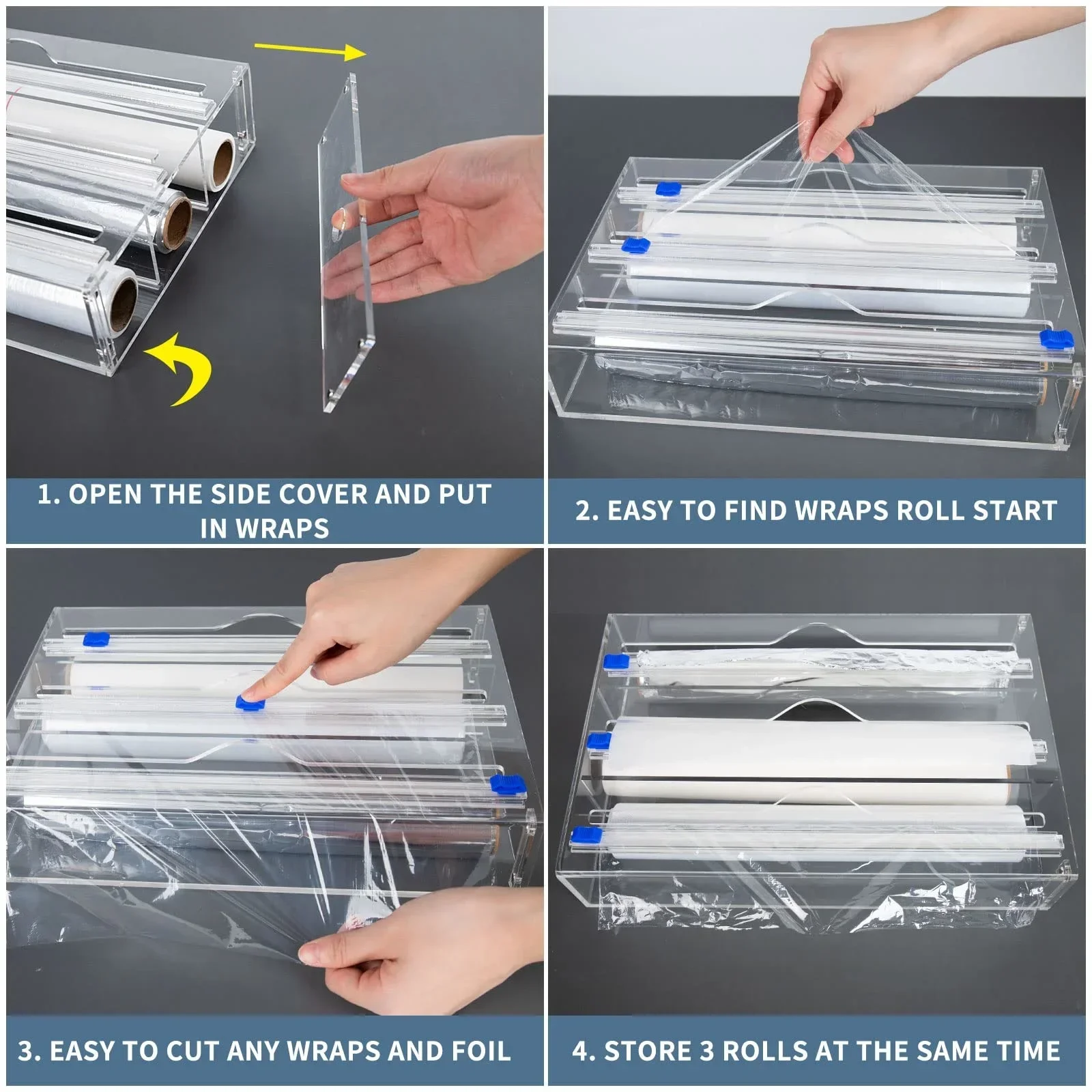 1. OPEN THE SIDE COVER AND PUT IN WRAPS

2. EASY TO FIND WRAPS ROLL START

3. EASY TO CUT ANY WRAPS AND FOIL

4. STORE 3 ROLLS AT THE SAME TIME