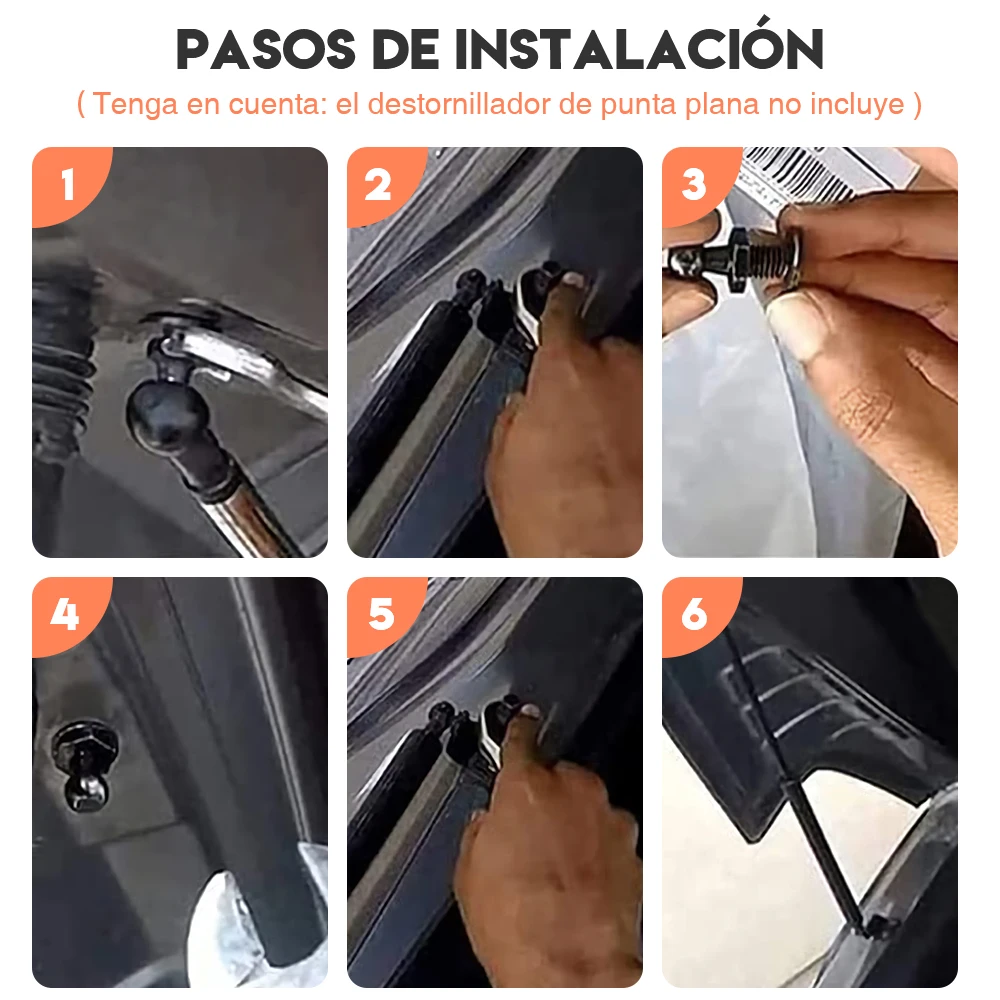 PASOS DE INSTALACIÓN
( Tenga en cuenta: el destornillador de punta plana no incluye )

1

2

3

4

5

6