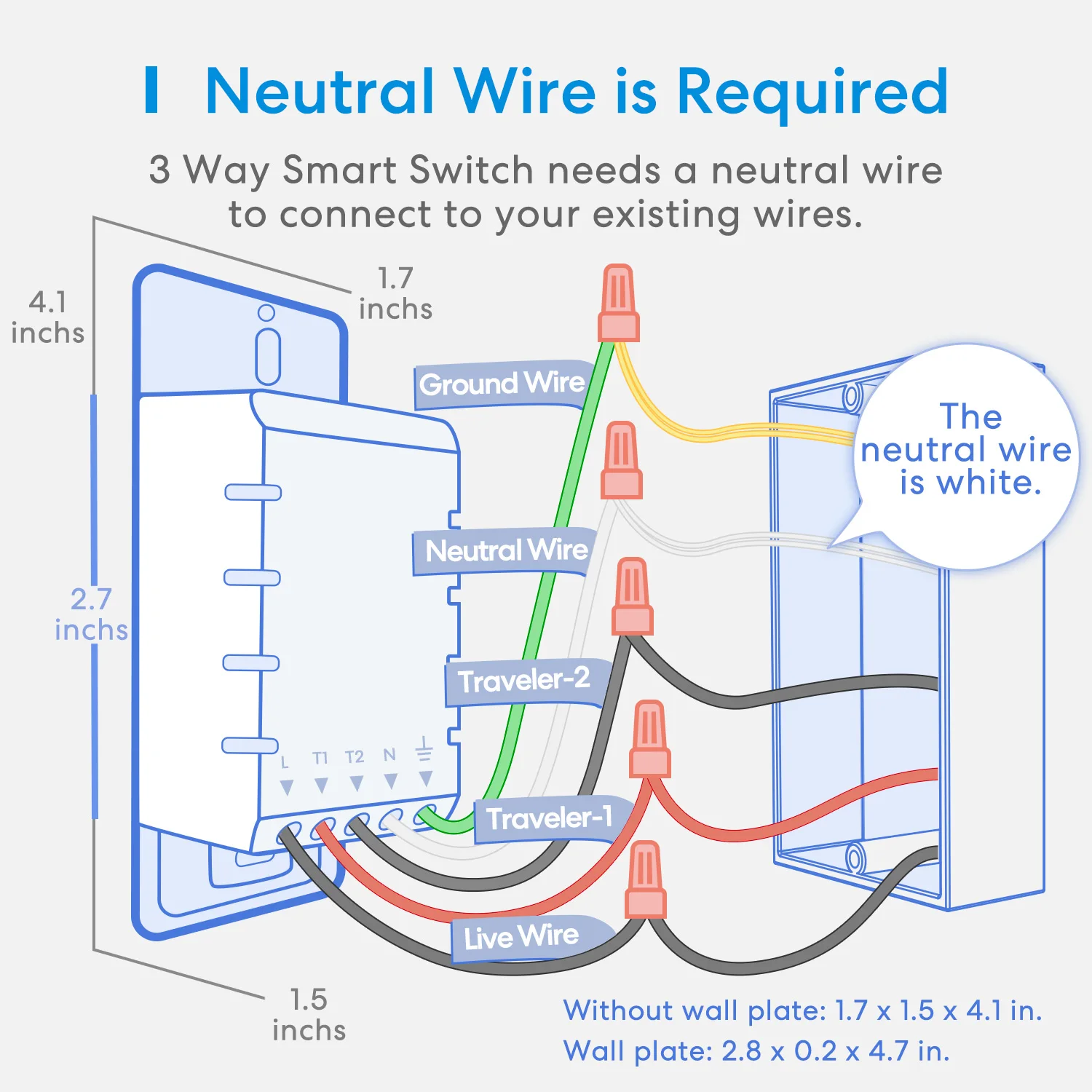 Neutral Wire is Required

3 Way Smart Switch needs a neutral wire to connect to your existing wires.

4.1 inchs

1.7 inchs

2.7 inchs

Ground Wire

Neutral Wire

Traveler-2

Traveler-1

Live Wire

L T1 T2 N

The neutral wire is white.

1.5 inchs

Without wall plate: 1.7 x 1.5 x 4.1 in.
Wall plate: 2.8 x 0.2 x 4.7 in.