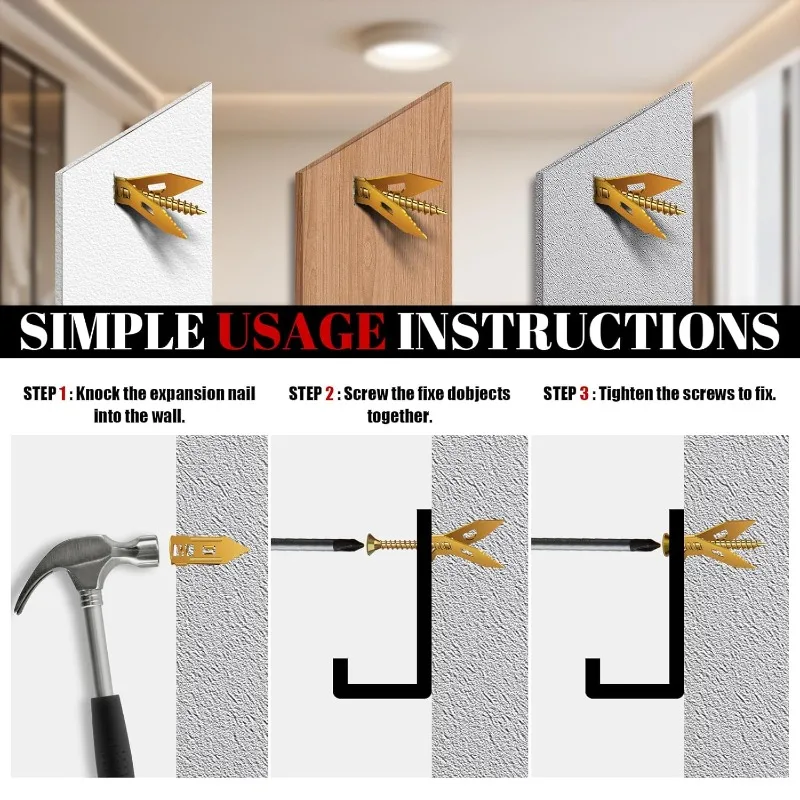 SIMPLE USAGE INSTRUCTIONS

STEP 1 : Knock the expansion nail into the wall.

STEP 2 : Screw the fixe dobjects together.

STEP 3 : Tighten the screws to fix.