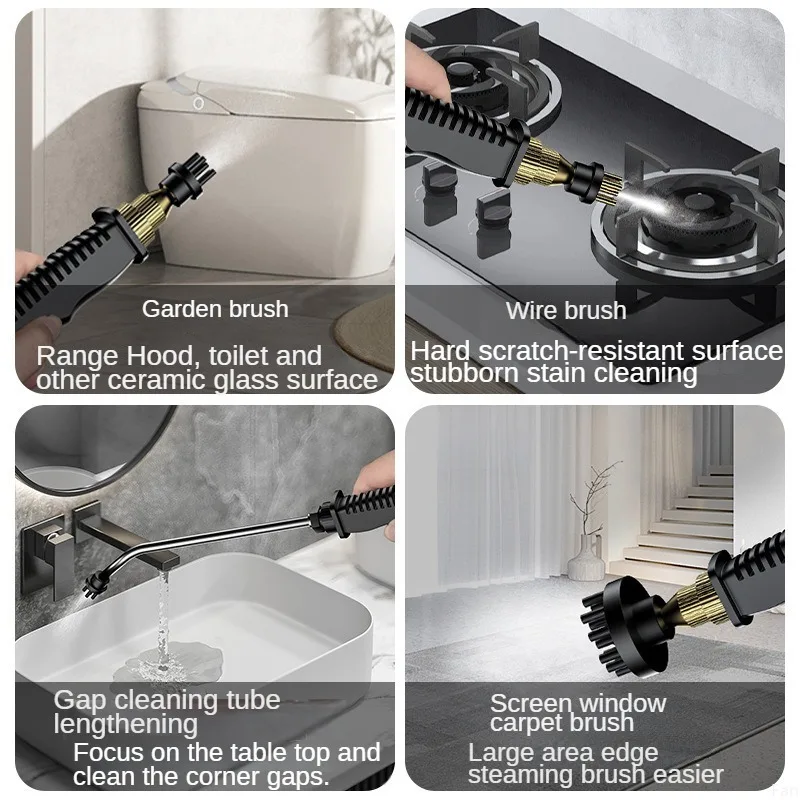 Garden brush

Range Hood, toilet and other ceramic glass surface

Wire brush

Hard scratch-resistant surface stubborn stain cleaning

Gap cleaning tube lengthening

Focus on the table top and clean the corner gaps.

Screen window carpet brush

Large area edge steaming brush easier