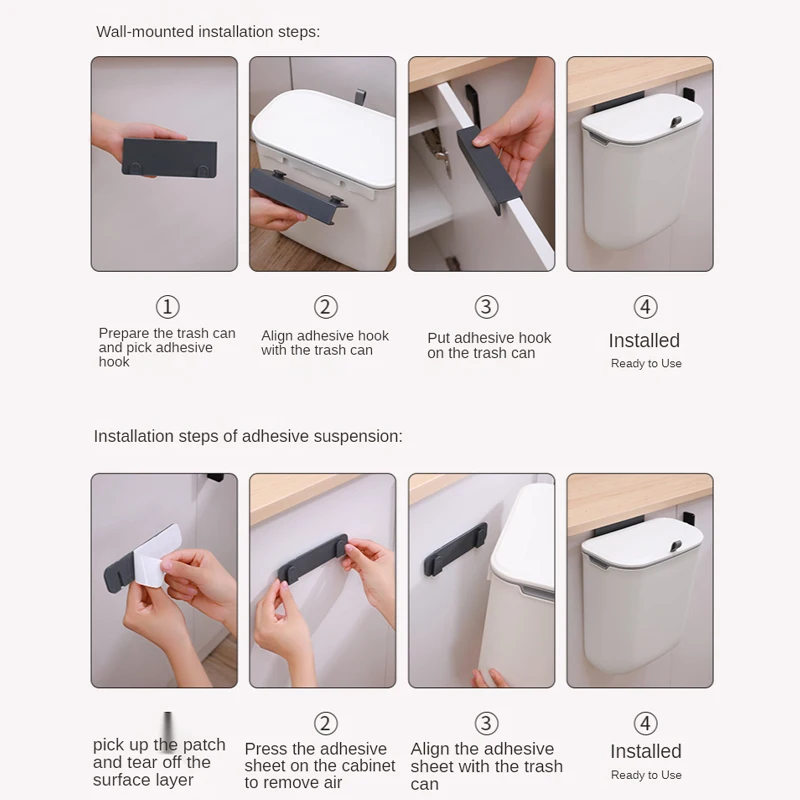 Wall-mounted installation steps:

①
Prepare the trash can and pick adhesive hook

②
Align adhesive hook with the trash can

③
Put adhesive hook on the trash can

④
Installed
Ready to Use

Installation steps of adhesive suspension:

pick up the patch and tear off the surface layer

②
Press the adhesive sheet on the cabinet to remove air

③
Align the adhesive sheet with the trash can

④
Installed
Ready to Use