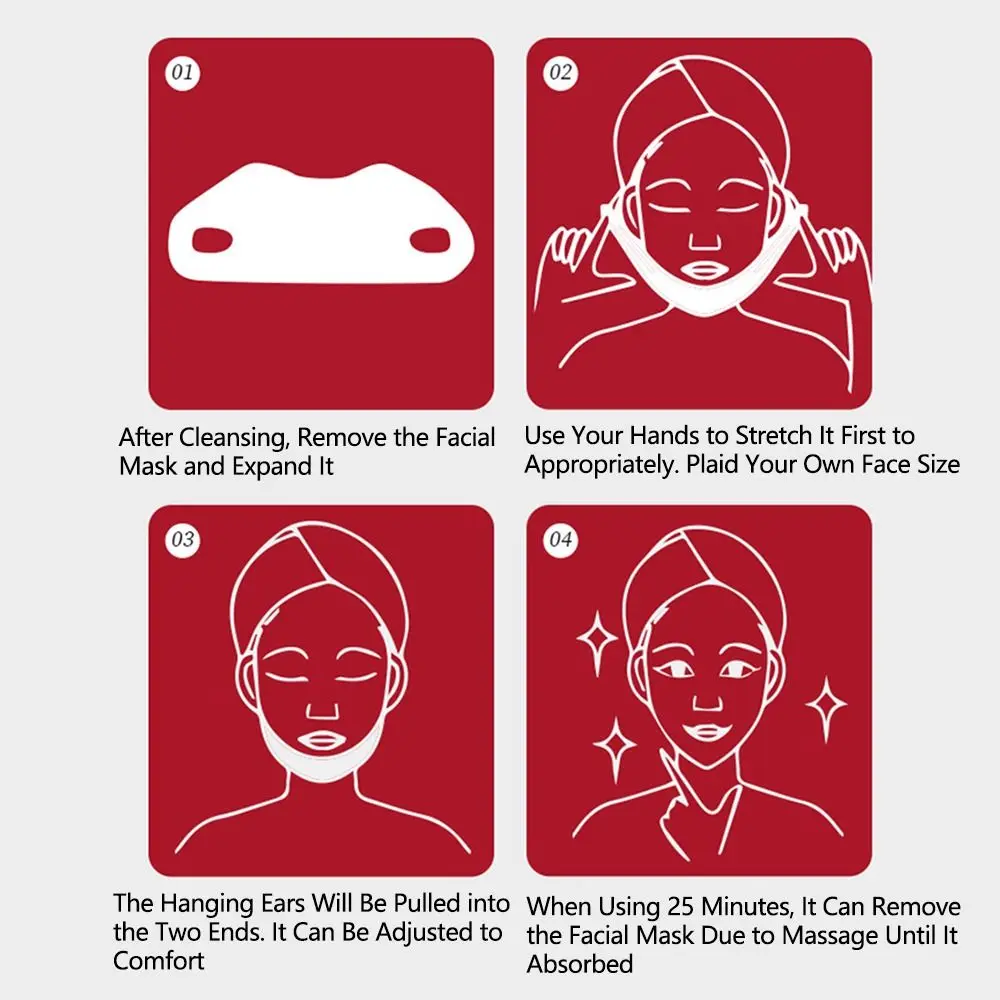 01

After Cleansing, Remove the Facial Mask and Expand It

02

Use Your Hands to Stretch It First to Appropriately. Plaid Your Own Face Size

03

The Hanging Ears Will Be Pulled into the Two Ends. It Can Be Adjusted to Comfort

04

When Using 25 Minutes, It Can Remove the Facial Mask Due to Massage Until It Absorbed