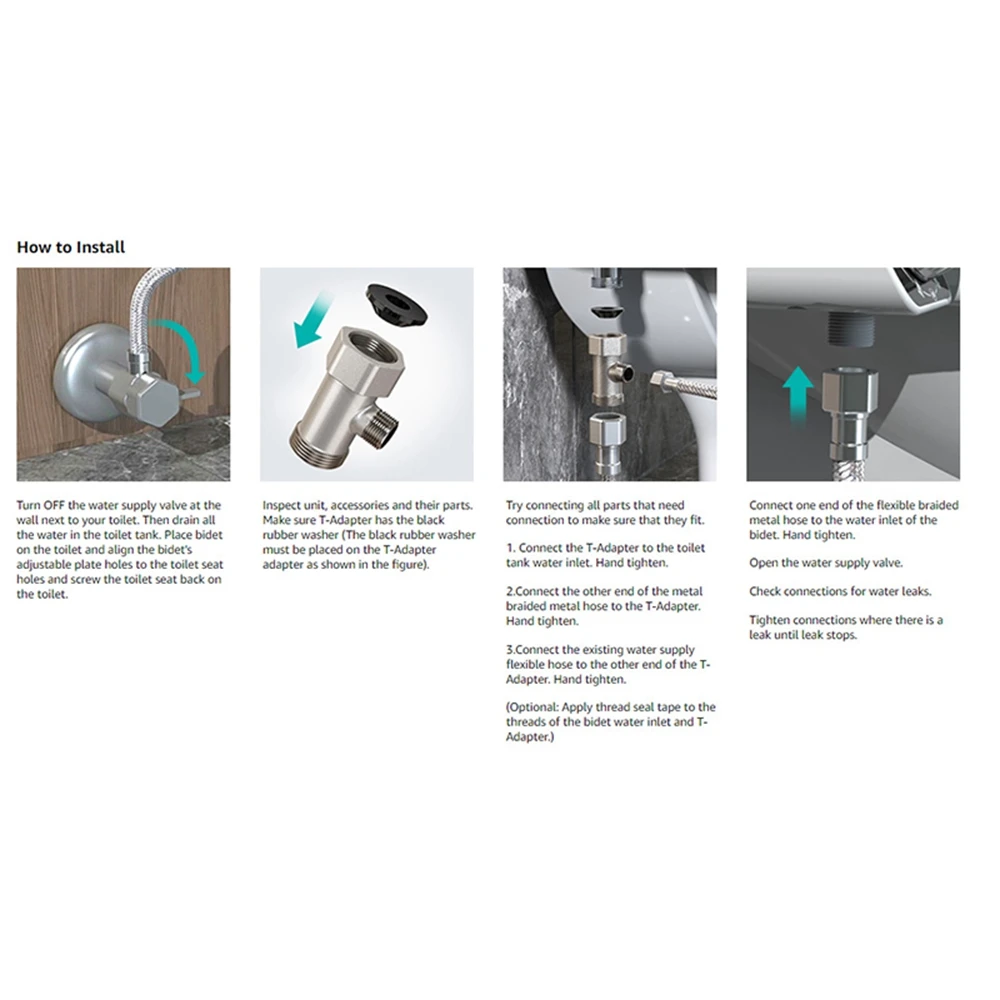 How to Install

Turn OFF the water supply valve at the wall next to your toilet. Then drain all the water in the toilet tank. Place bidet on the toilet and align the bidet's adjustable plate holes to the toilet seat holes and screw the toilet seat back on the toilet.

Inspect unit, accessories and their parts. Make sure T-Adapter has the black rubber washer (The black rubber washer must be placed on the T-Adapter adapter as shown in the figure).

Try connecting all parts that need connection to make sure that they fit.

1. Connect the T-Adapter to the toilet tank water inlet. Hand tighten.

2.Connect the other end of the metal braided metal hose to the T-Adapter. Hand tighten.

3.Connect the existing water supply flexible hose to the other end of the T-Adapter. Hand tighten.

(Optional: Apply thread seal tape to the threads of the bidet water inlet and T-Adapter.)

Connect one end of the flexible braided metal hose to the water inlet of the bidet. Hand tighten.

Open the water supply valve.

Check connections for water leaks.

Tighten connections where there is a leak until leak stops.