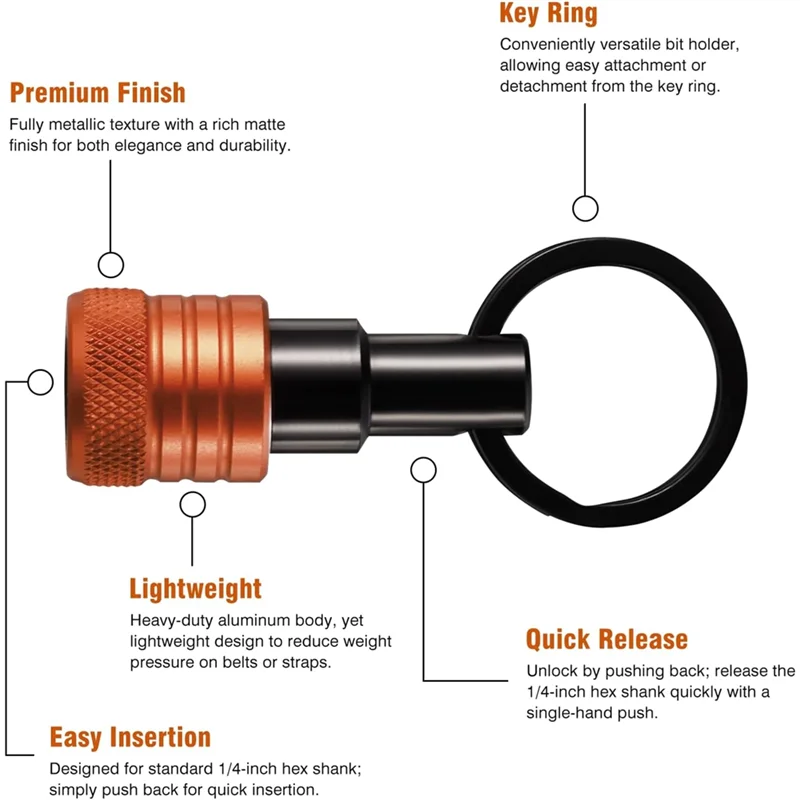 Key Ring
Conveniently versatile bit holder, allowing easy attachment or detachment from the key ring.

Premium Finish
Fully metallic texture with a rich matte finish for both elegance and durability.

Lightweight
Heavy-duty aluminum body, yet lightweight design to reduce weight pressure on belts or straps.

Quick Release
Unlock by pushing back; release the 1/4-inch hex shank quickly with a single-hand push.

Easy Insertion
Designed for standard 1/4-inch hex shank; simply push back for quick insertion.