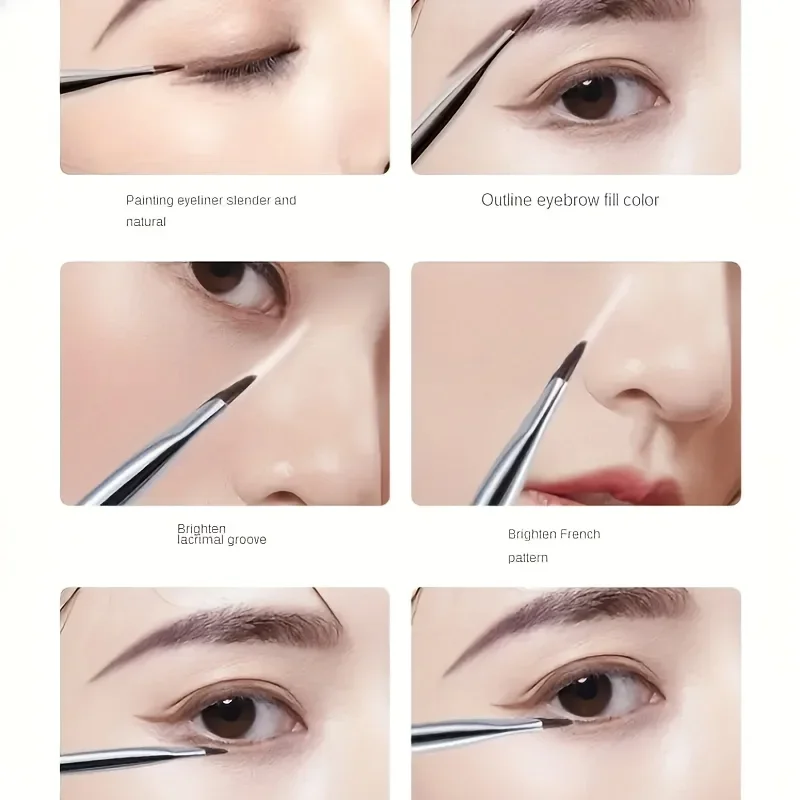 Painting eyeliner slender and natural

Outline eyebrow fill color

Brighten lacrimal groove

Brighten French pattern