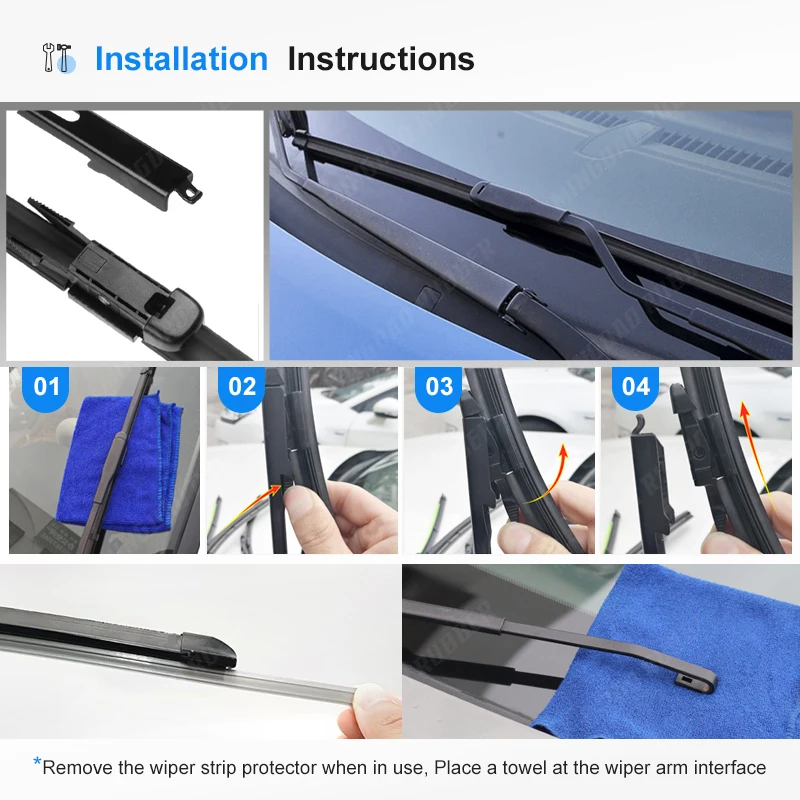 Installation Instructions

01

02

03

04

*Remove the wiper strip protector when in use, Place a towel at the wiper arm interface