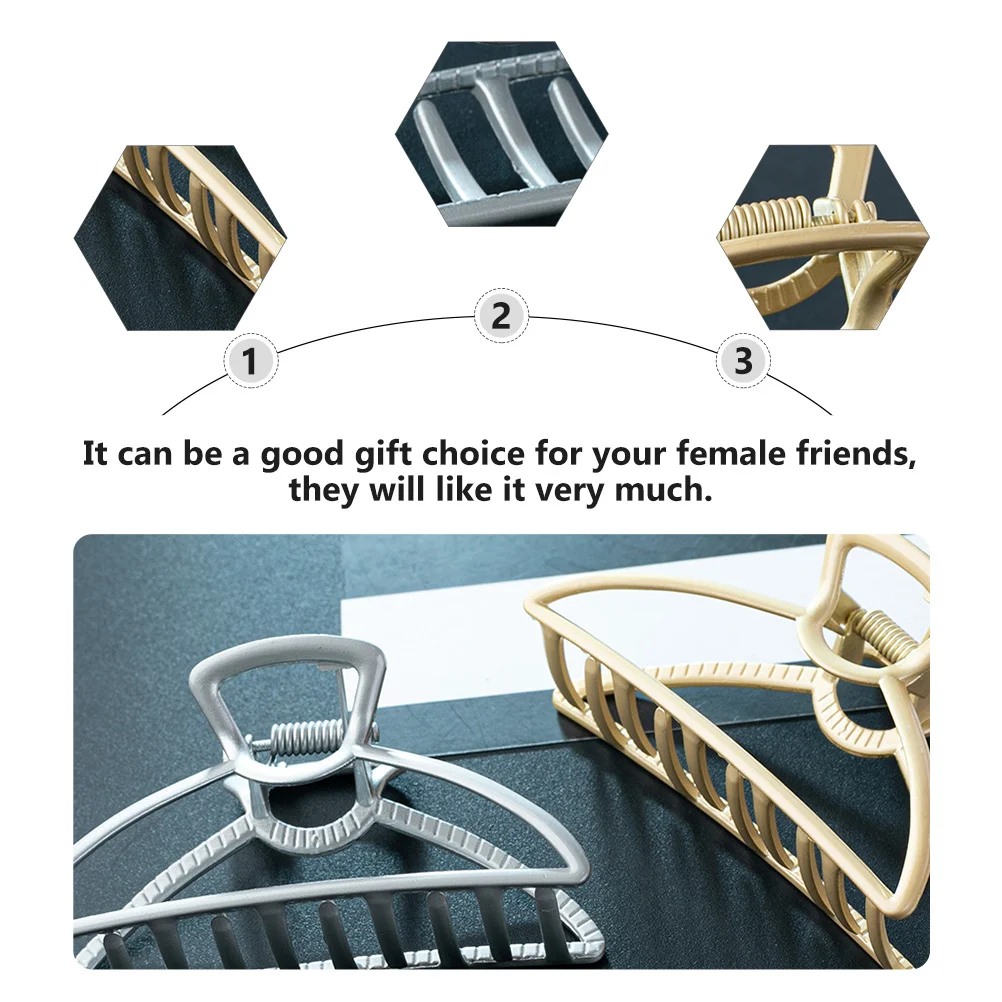 2

1

3

It can be a good gift choice for your female friends, they will like it very much.