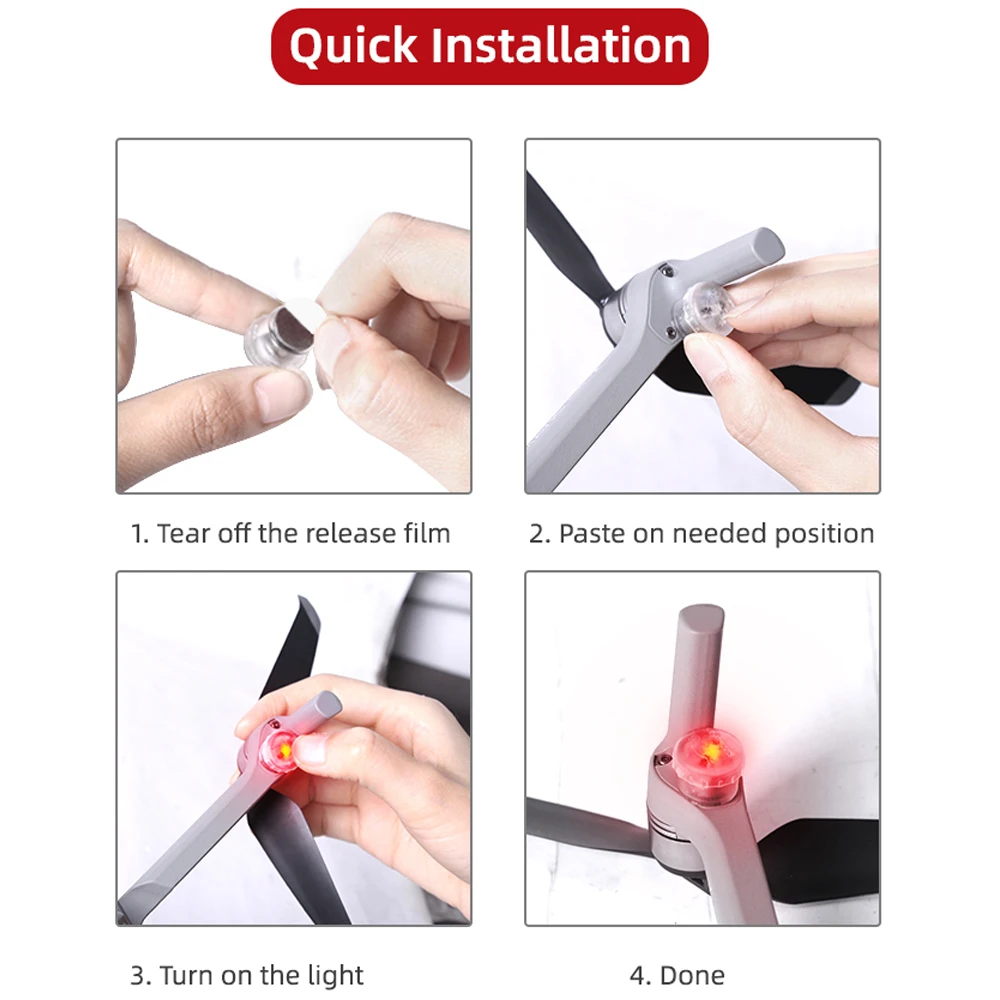 Quick Installation

1. Tear off the release film

2. Paste on needed position

3. Turn on the light

4. Done