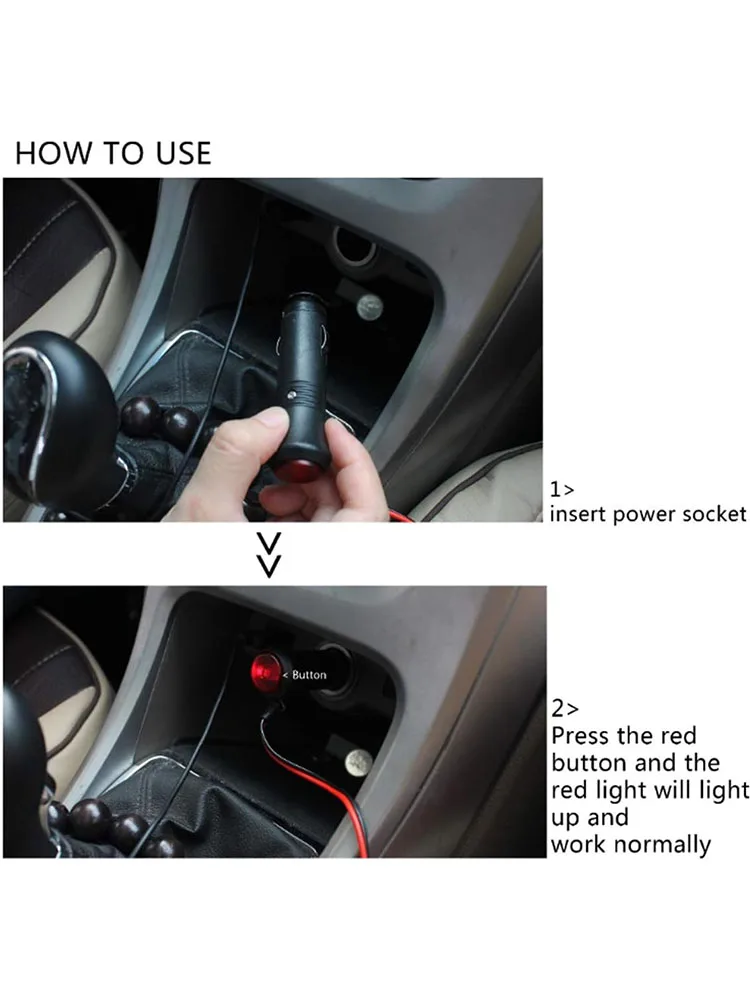 HOW TO USE

1>
insert power socket

< Button

2>
Press the red button and the red light will light up and
work normally