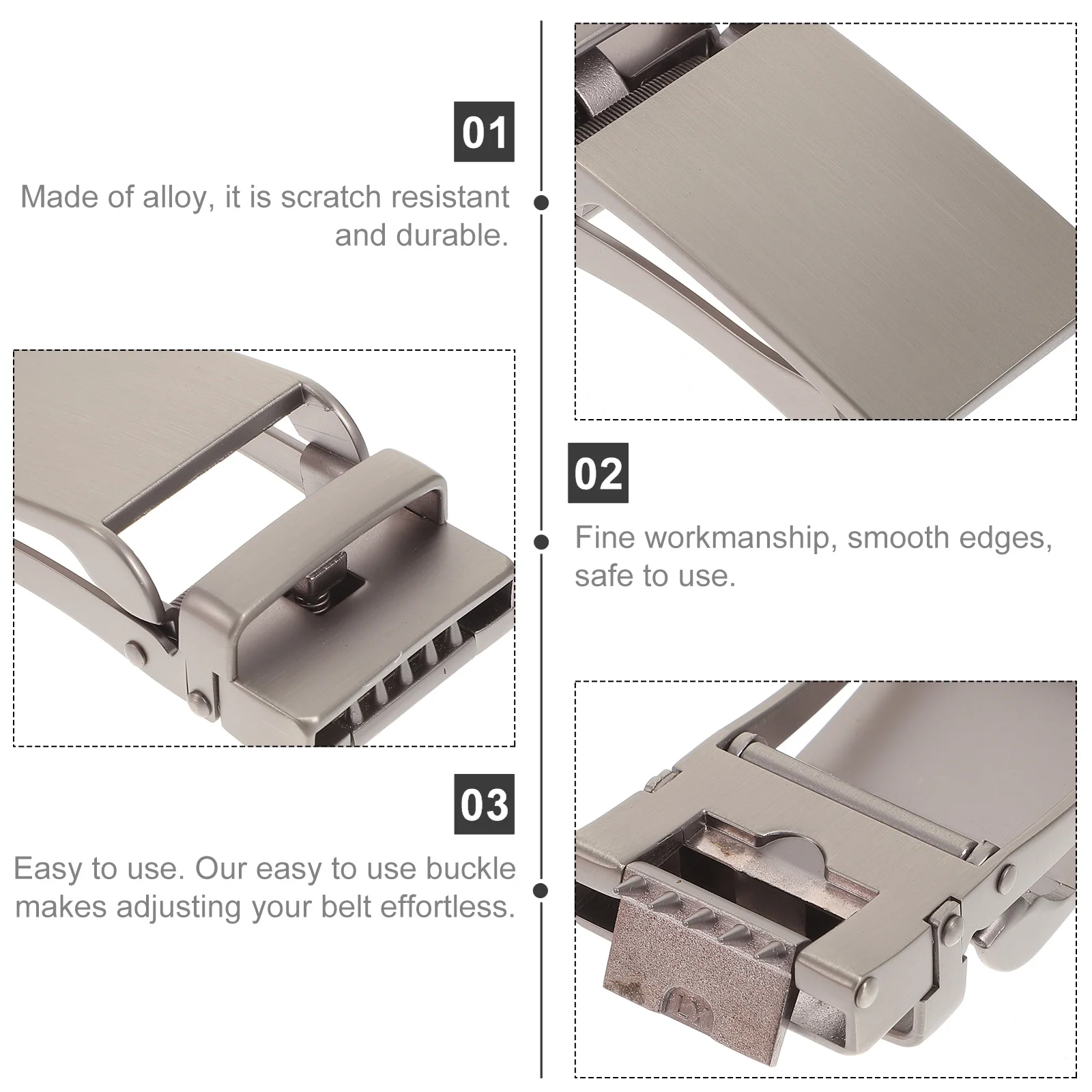 01

Made of alloy, it is scratch resistant and durable.

02

Fine workmanship, smooth edges, safe to use.

03

Easy to use. Our easy to use buckle makes adjusting your belt effortless.