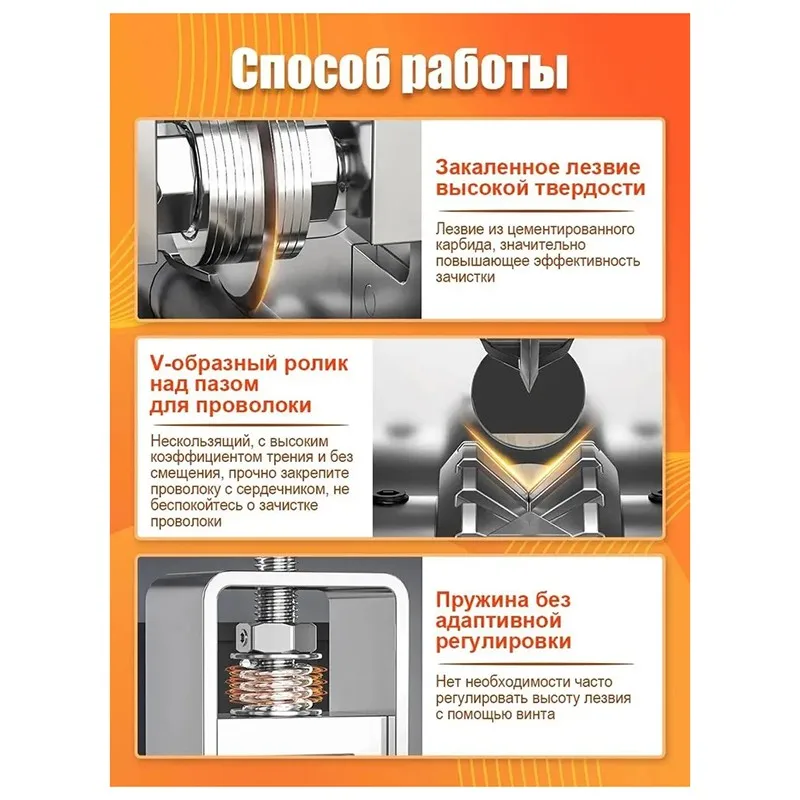 Способ работы

Закаленное лезвие высокой твердости

Лезвие из цементированного карбида, значительно повышающее эффективность зачистки

V-образный ролик над пазом для проволоки

Нескользящий, с высоким коэффициентом трения и без смещения, прочно закрепите проволоку с сердечником, не беспокойтесь о зачистке проволоки

Пружина без адаптивной регулировки

Нет необходимости часто регулировать высоту лезвия с помощью винта