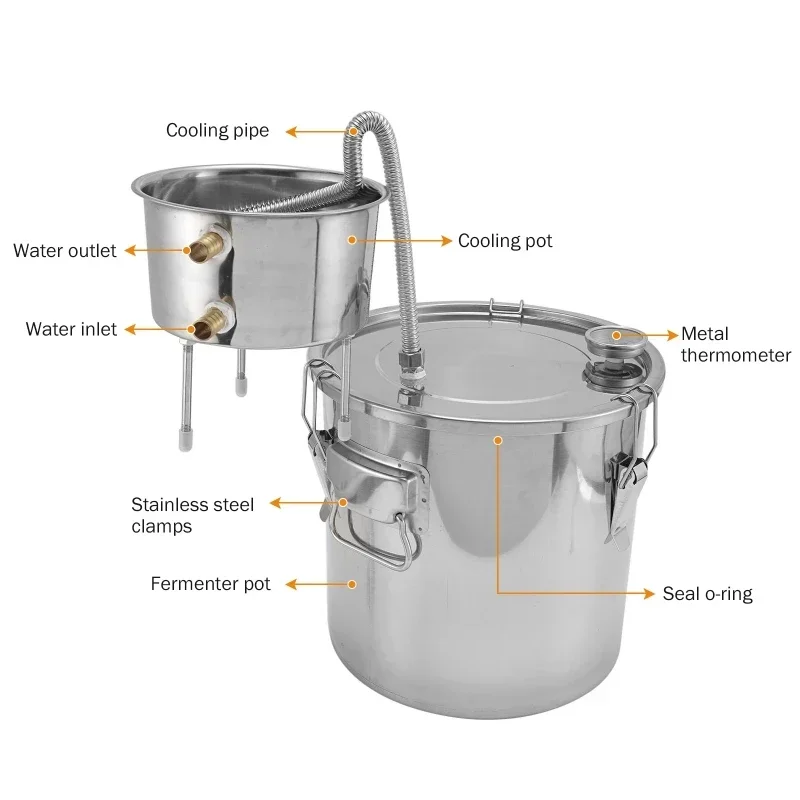 Cooling pipe

Water outlet

Cooling pot

Water inlet

Metal thermometer

Stainless steel clamps

Fermenter pot

Seal o-ring