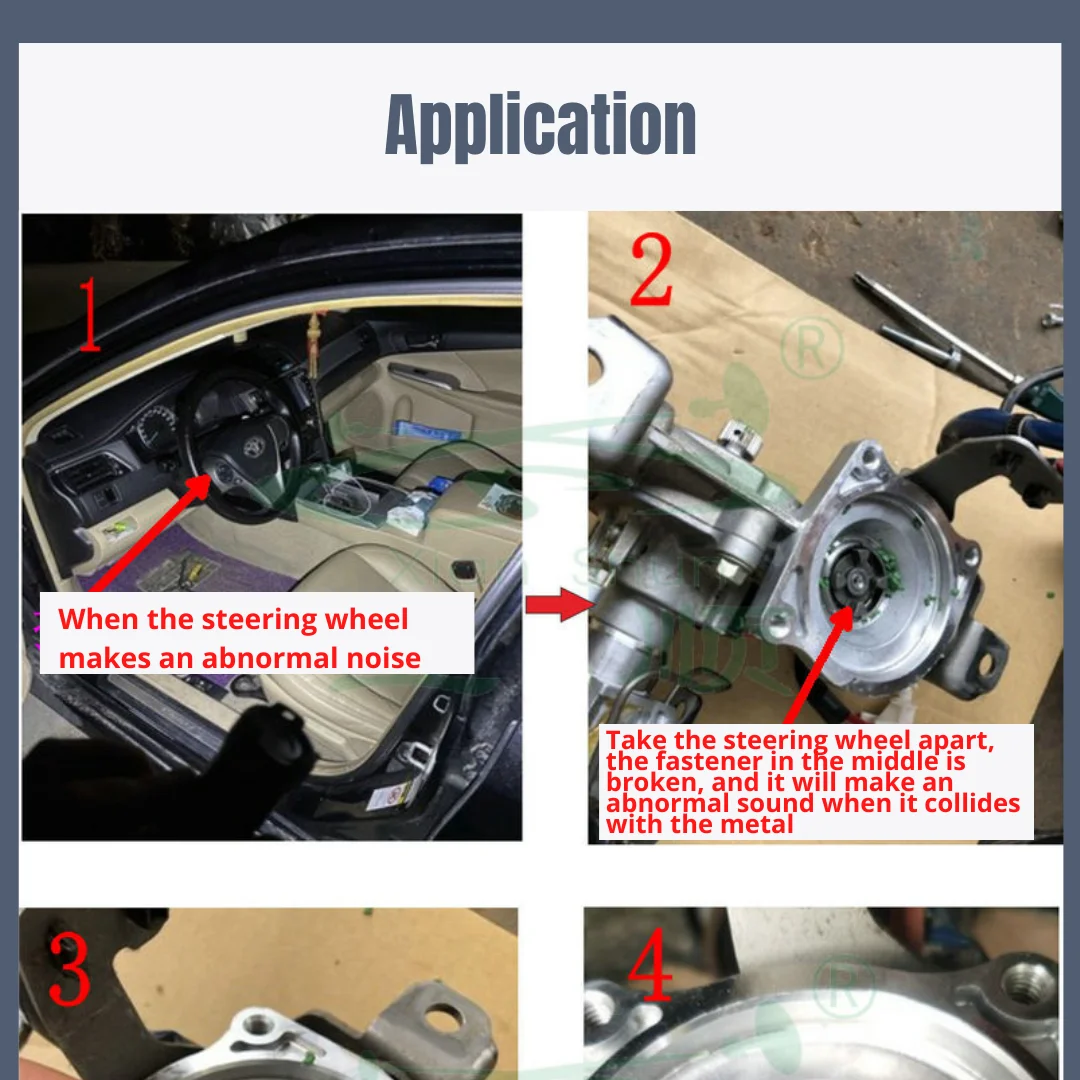 Application

1

When the steering wheel makes an abnormal noise

2

®

Take the steering wheel apart, the fastener in the middle is broken, and it will make an abnormal sound when it collides with the metal

3

4

®