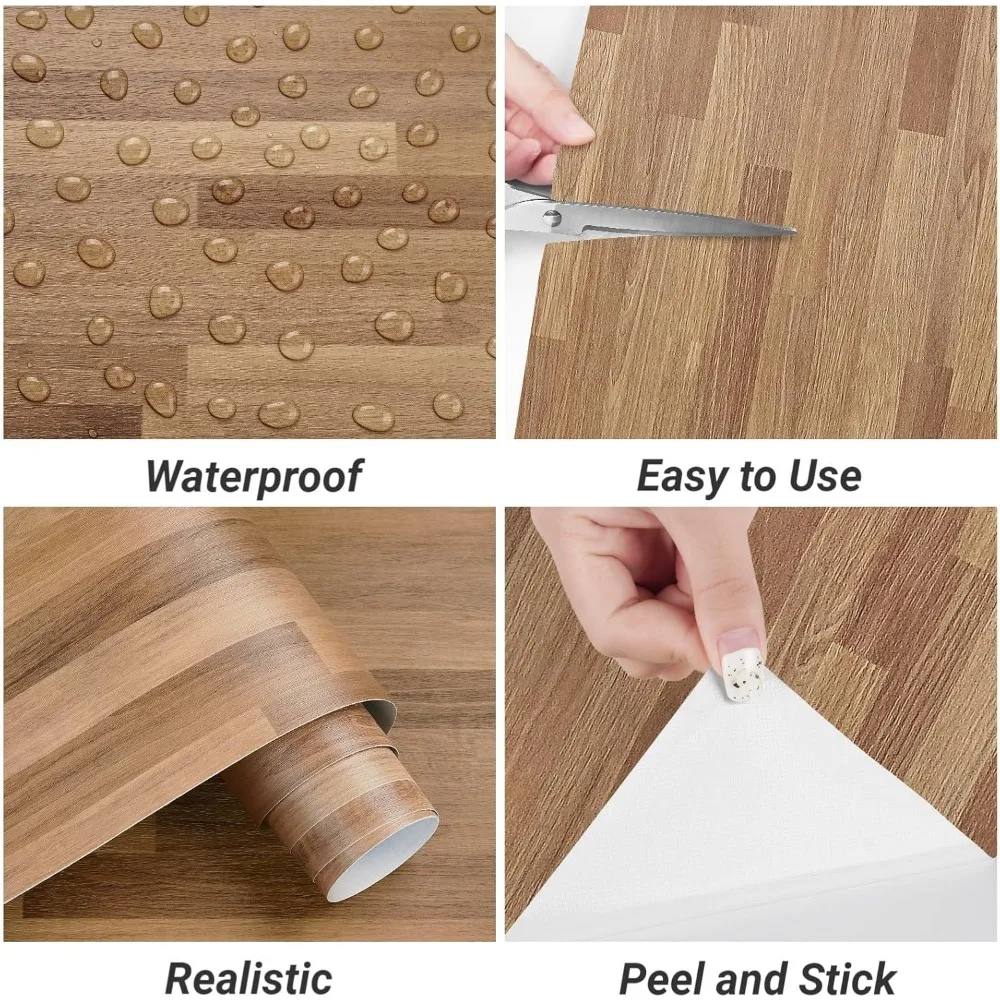 Waterproof

Easy to Use

Realistic

Peel and Stick