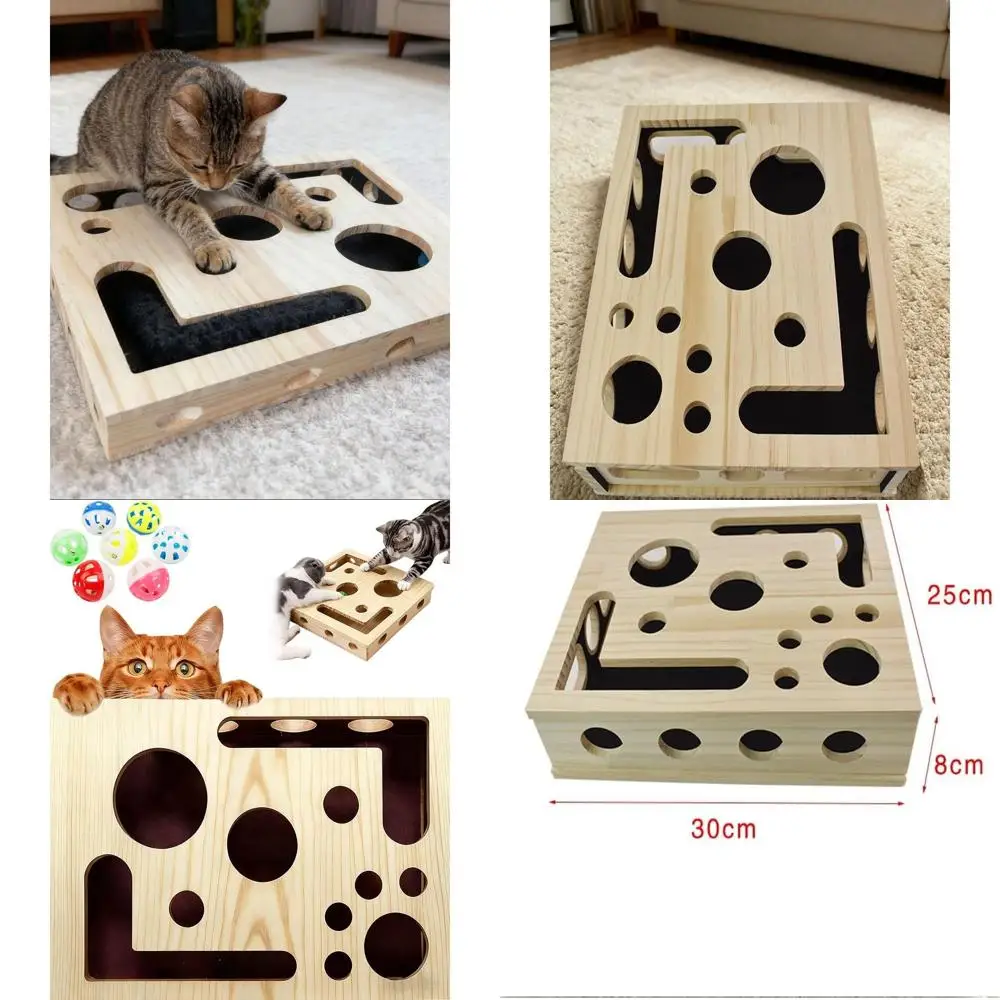 25cm
8cm
30cm