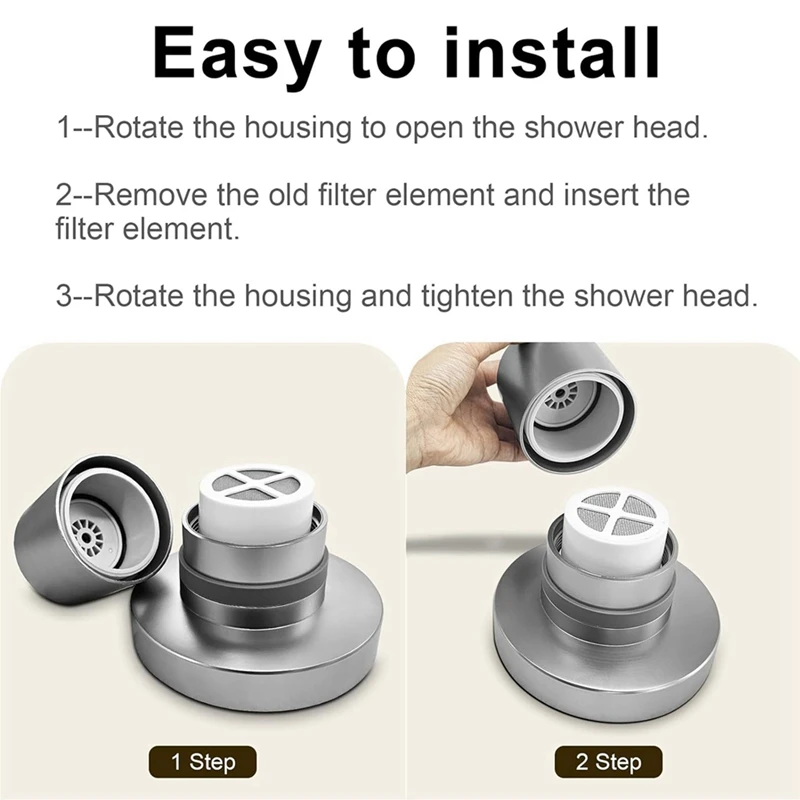 Easy to install

1--Rotate the housing to open the shower head.

2--Remove the old filter element and insert the filter element.

3--Rotate the housing and tighten the shower head.

1 Step

2 Step