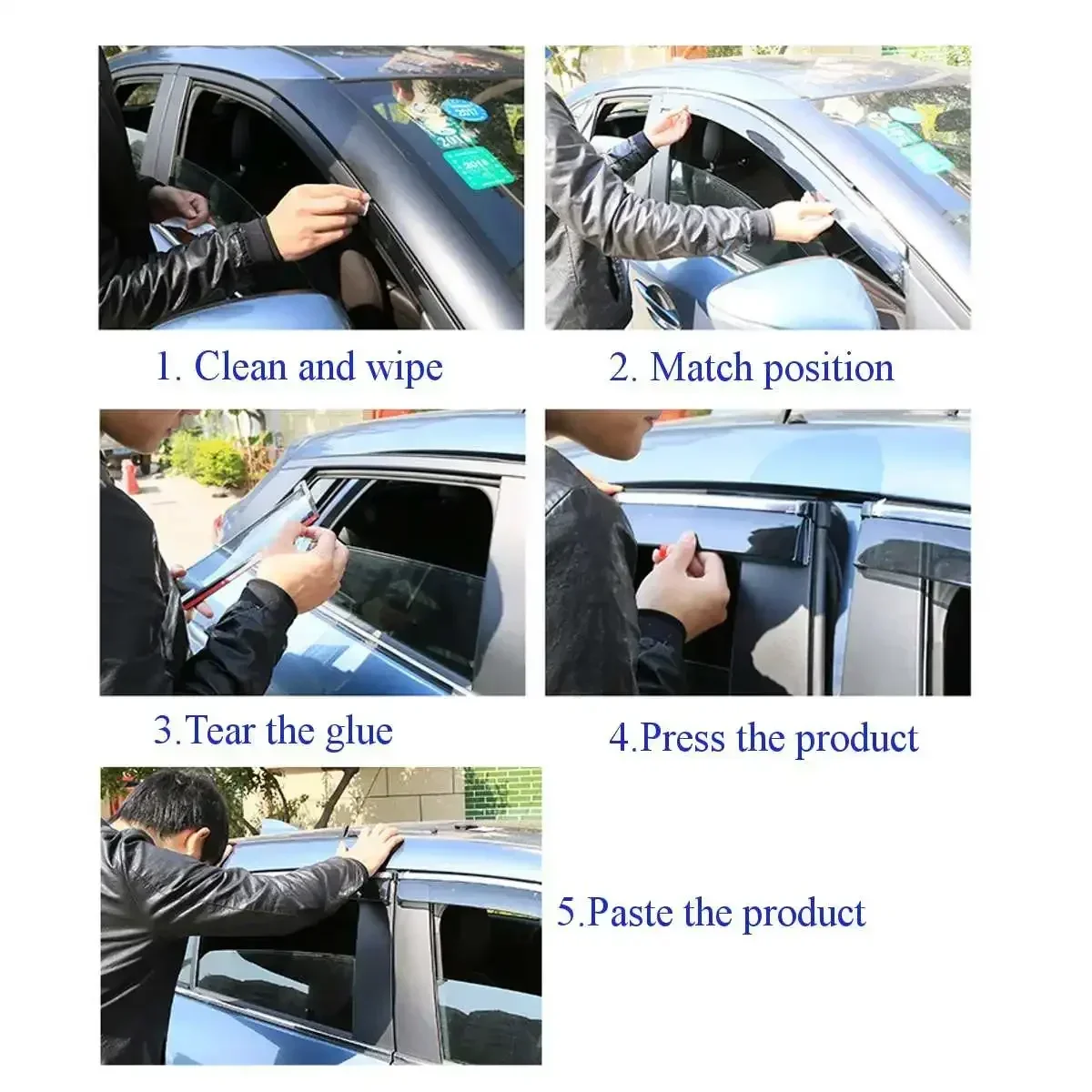 1. Clean and wipe

2. Match position

3.Tear the glue

4.Press the product

5.Paste the product