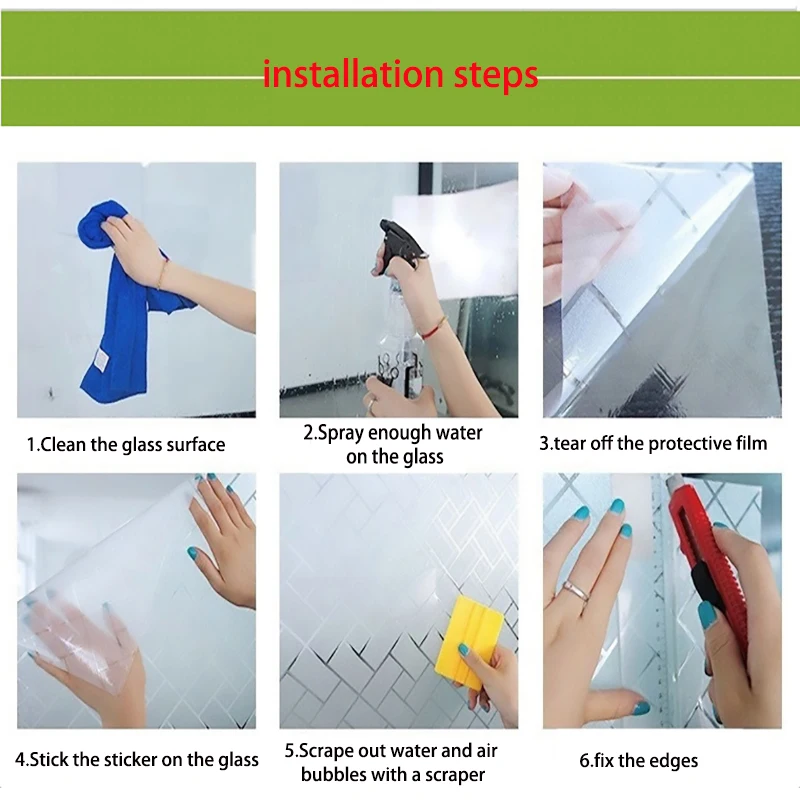 installation steps

1.Clean the glass surface

2.Spray enough water on the glass

3.tear off the protective film

4.Stick the sticker on the glass

5.Scrape out water and air bubbles with a scraper

6.fix the edges