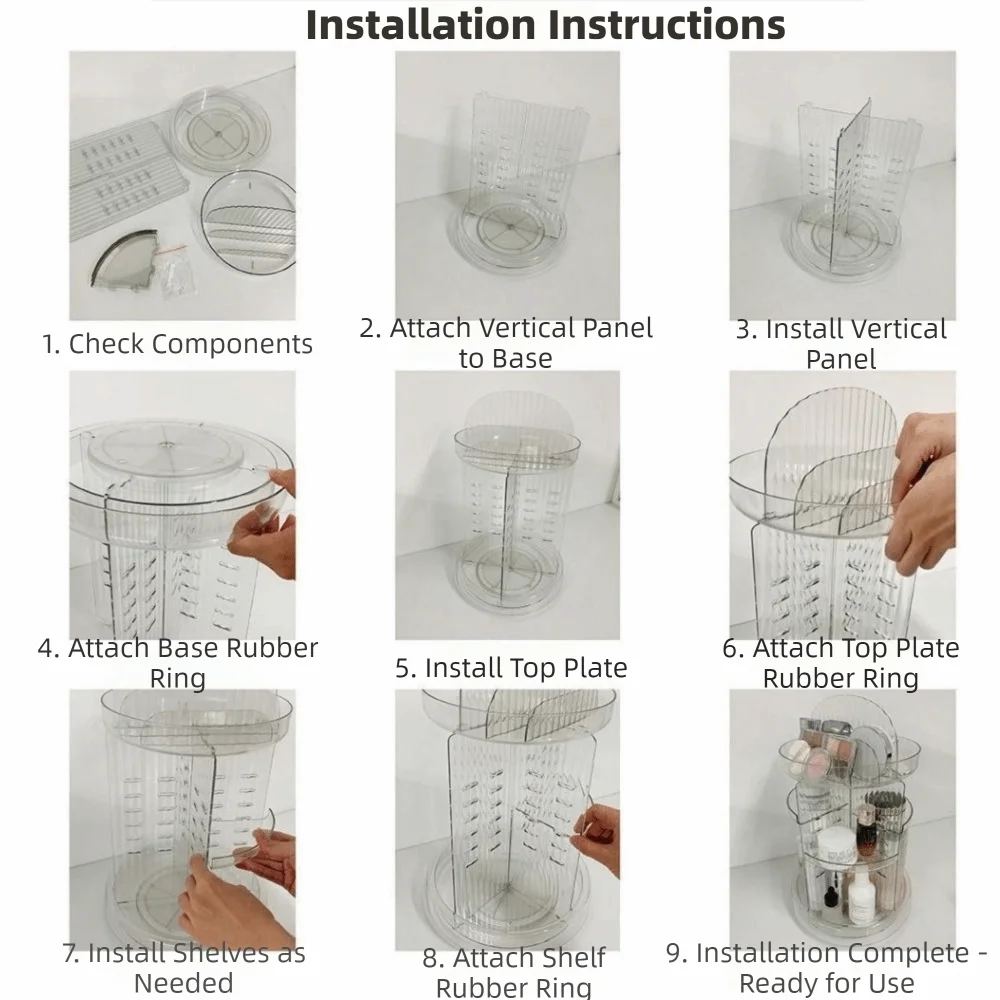 Installation Instructions

1. Check Components

2. Attach Vertical Panel to Base

3. Install Vertical Panel

4. Attach Base Rubber Ring

5. Install Top Plate

6. Attach Top Plate Rubber Ring

7. Install Shelves as Needed

8. Attach Shelf Rubber Ring

9. Installation Complete - Ready for Use