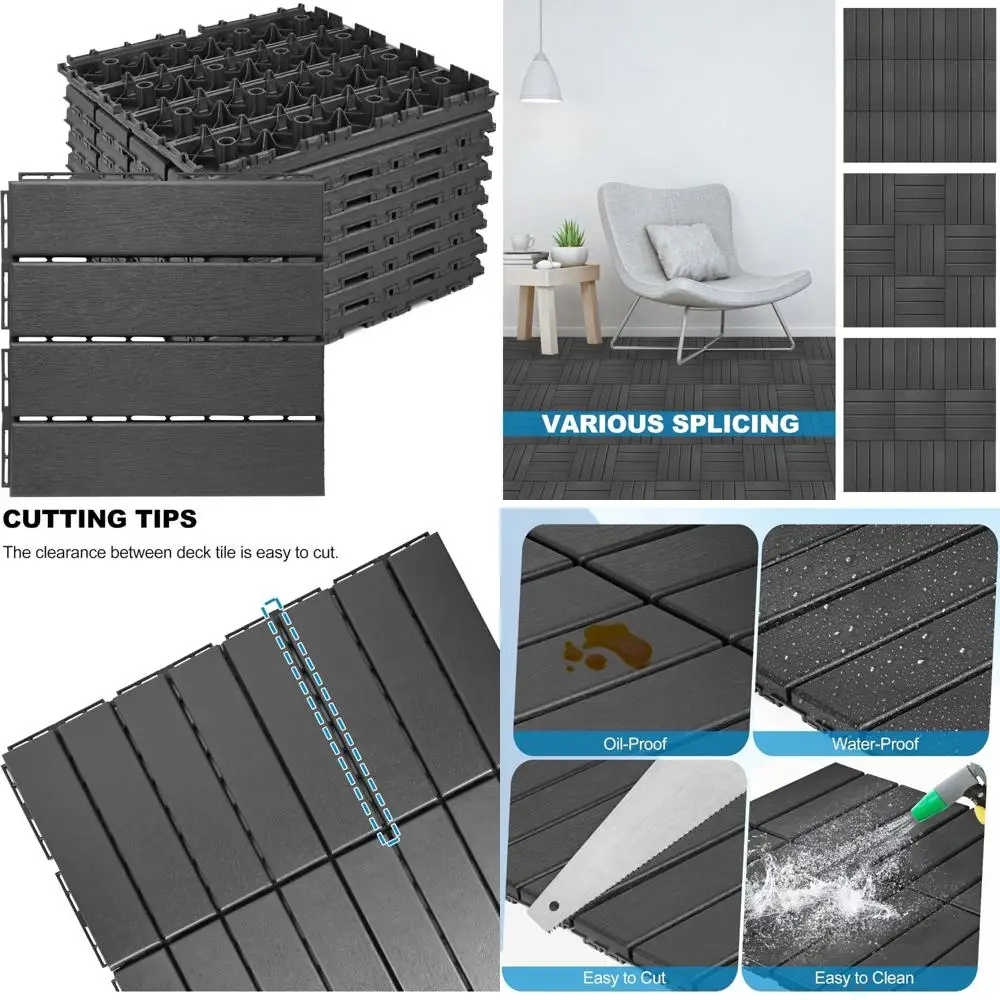 VARIOUS SPLICING

CUTTING TIPS

The clearance between deck tile is easy to cut.

Oil-Proof

Water-Proof

Easy to Cut

Easy to Clean