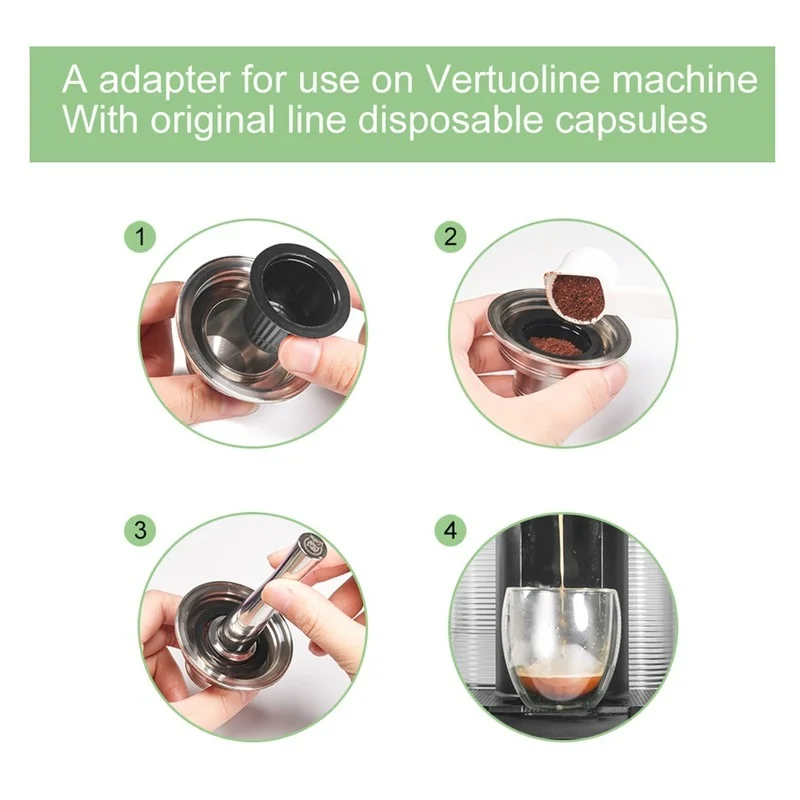 A adapter for use on Vertuoline machine
With original line disposable capsules

1

2

3

4