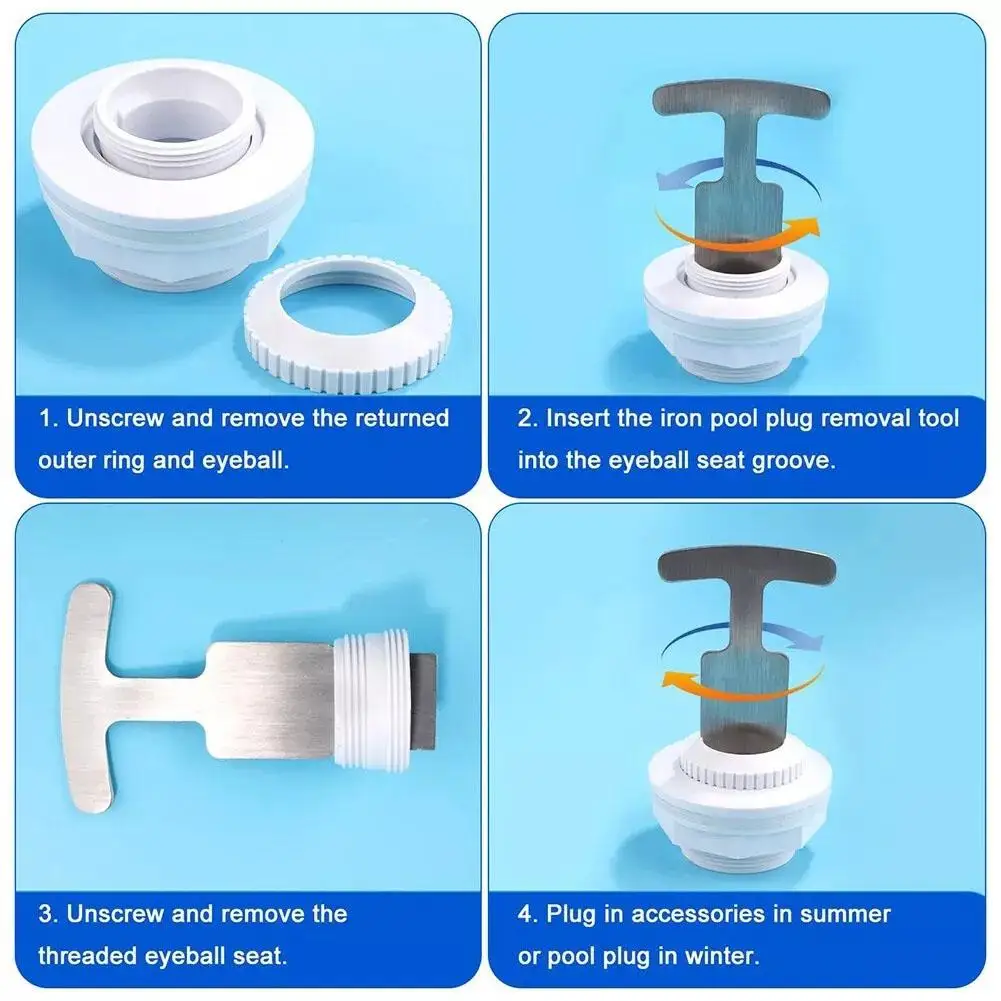 1. Unscrew and remove the returned outer ring and eyeball.

2. Insert the iron pool plug removal tool into the eyeball seat groove.

3. Unscrew and remove the threaded eyeball seat.

4. Plug in accessories in summer or pool plug in winter.