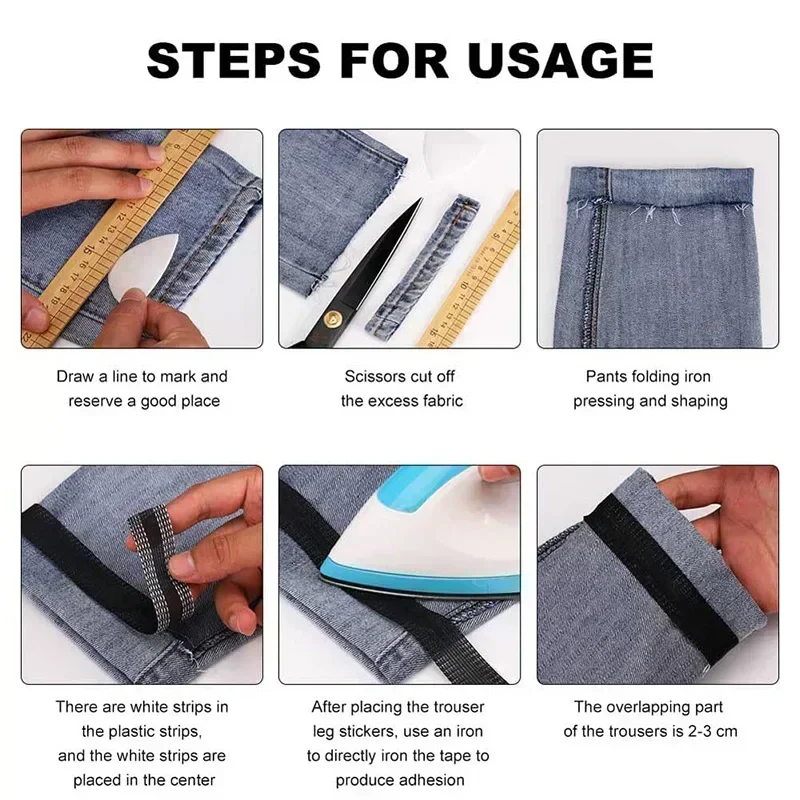 STEPS FOR USAGE

Draw a line to mark and reserve a good place

Scissors cut off the excess fabric

Pants folding iron pressing and shaping

There are white strips in the plastic strips, and the white strips are placed in the center

After placing the trouser leg stickers, use an iron to directly iron the tape to produce adhesion

The overlapping part of the trousers is 2-3 cm